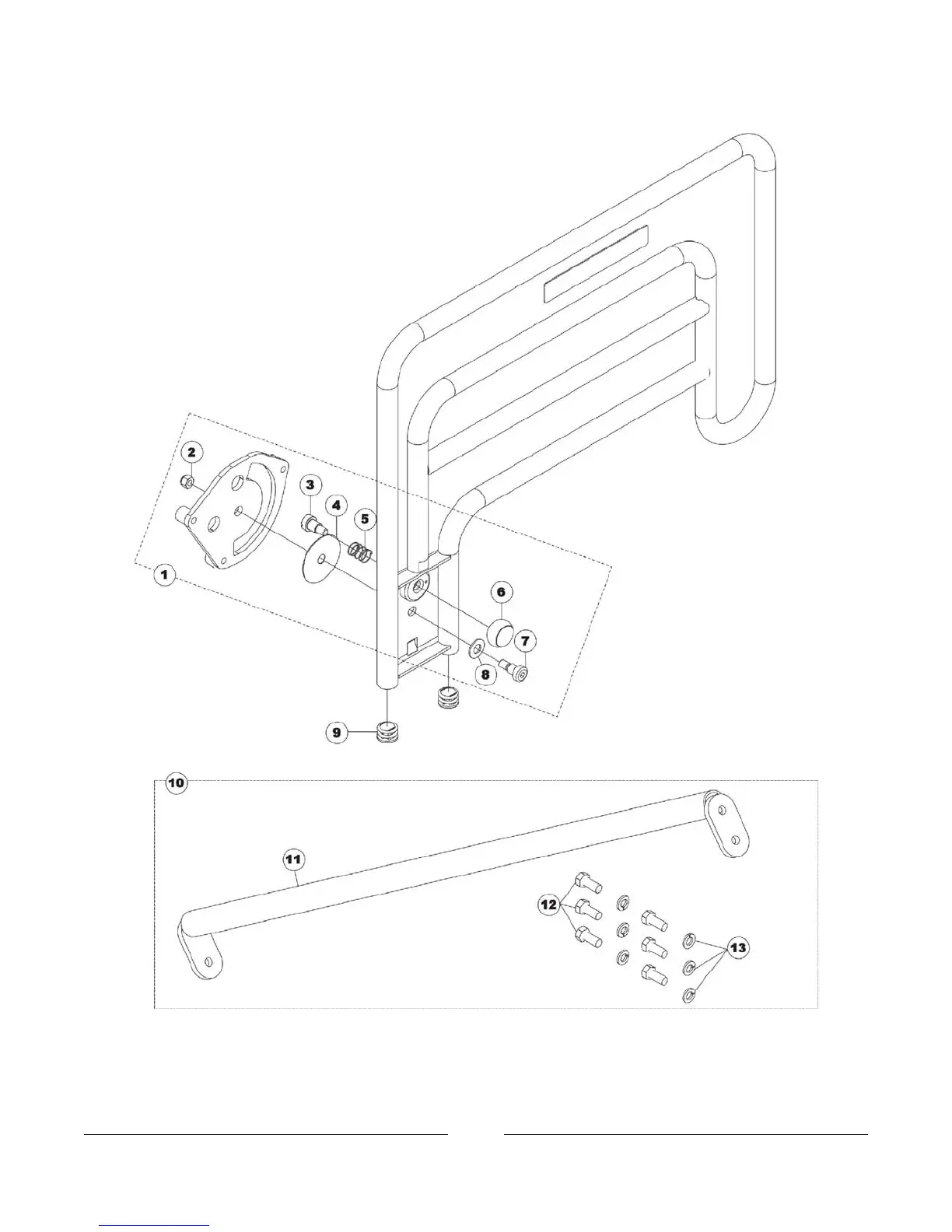 2

3

4

5

1

6

7

8

9

10

11

12

13