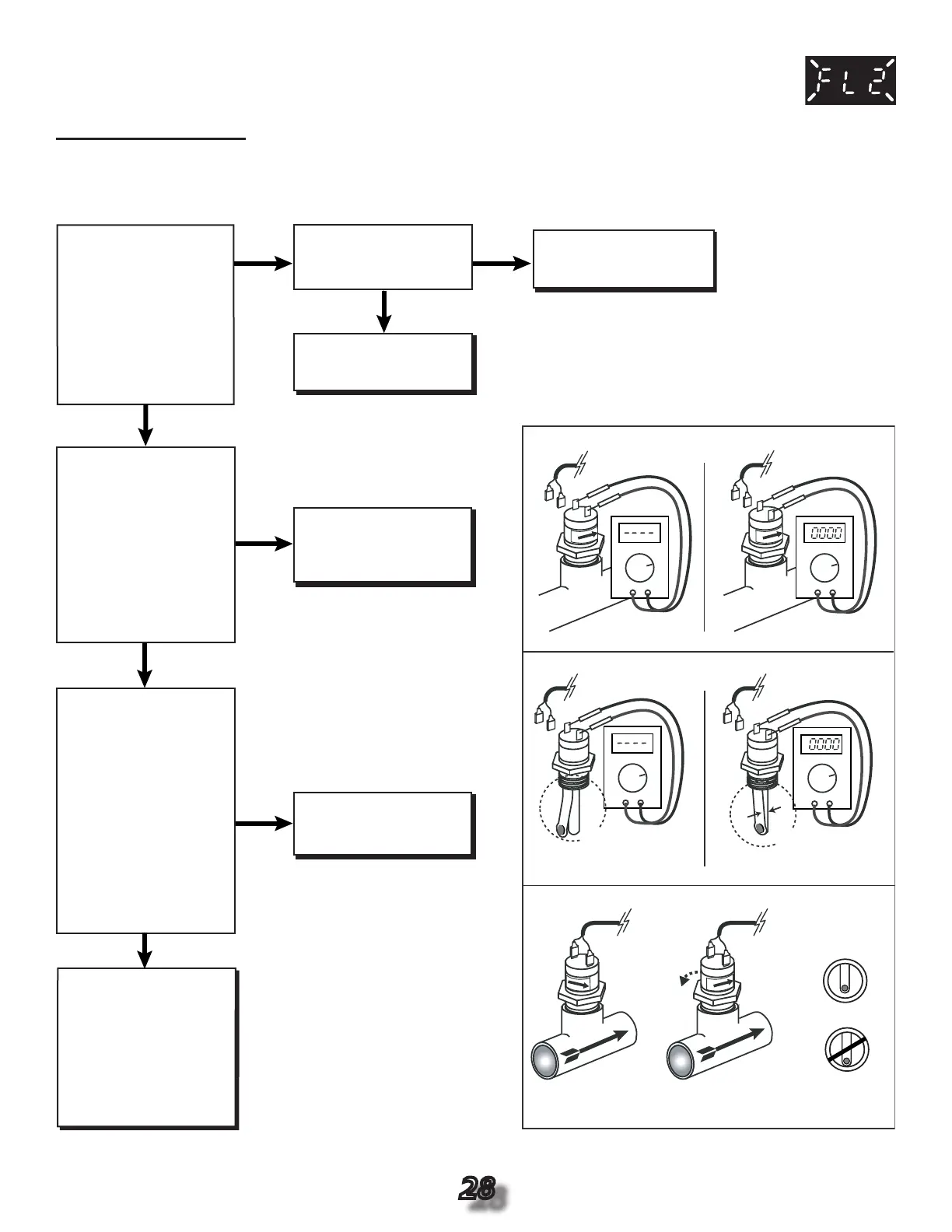 FL2

----

0000

----

0000

28