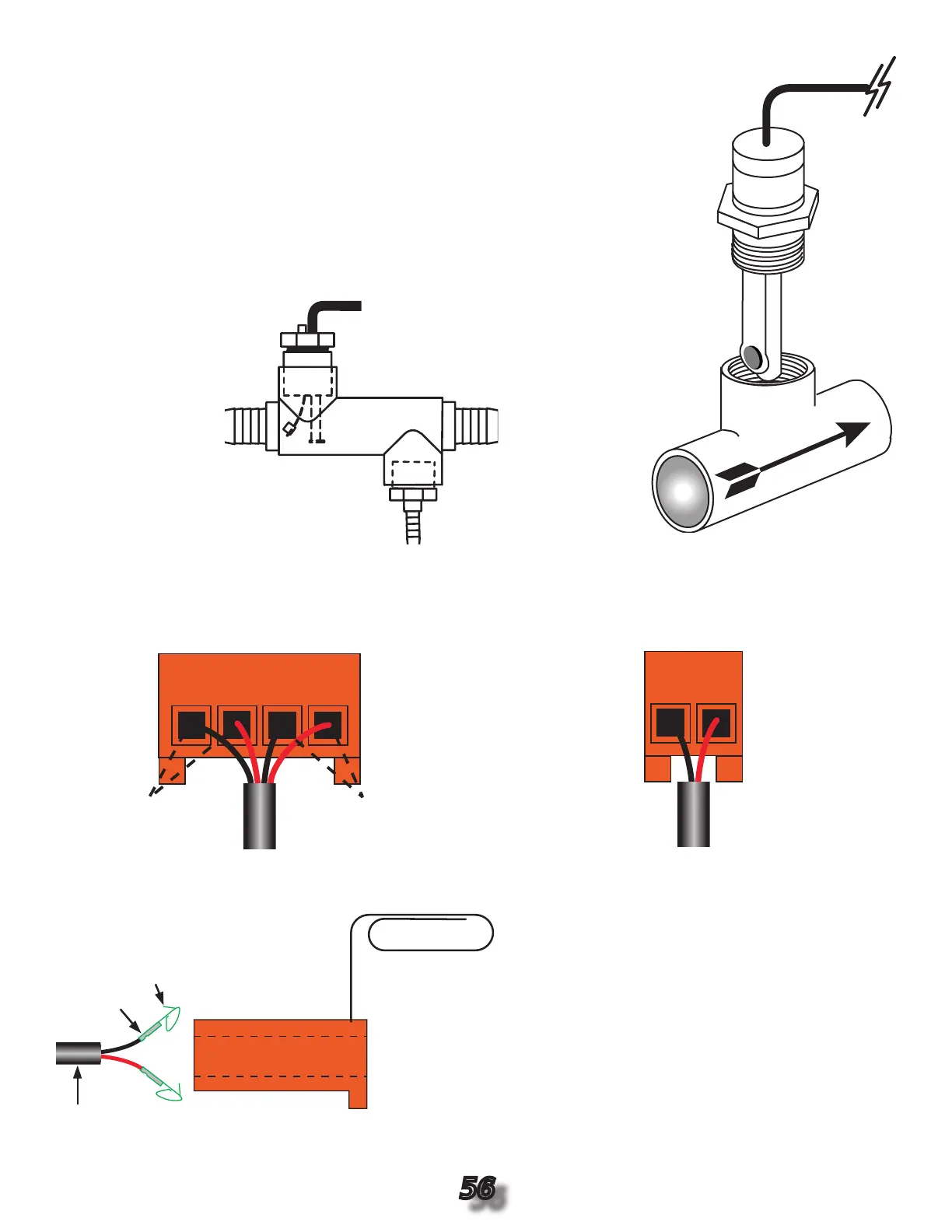 56