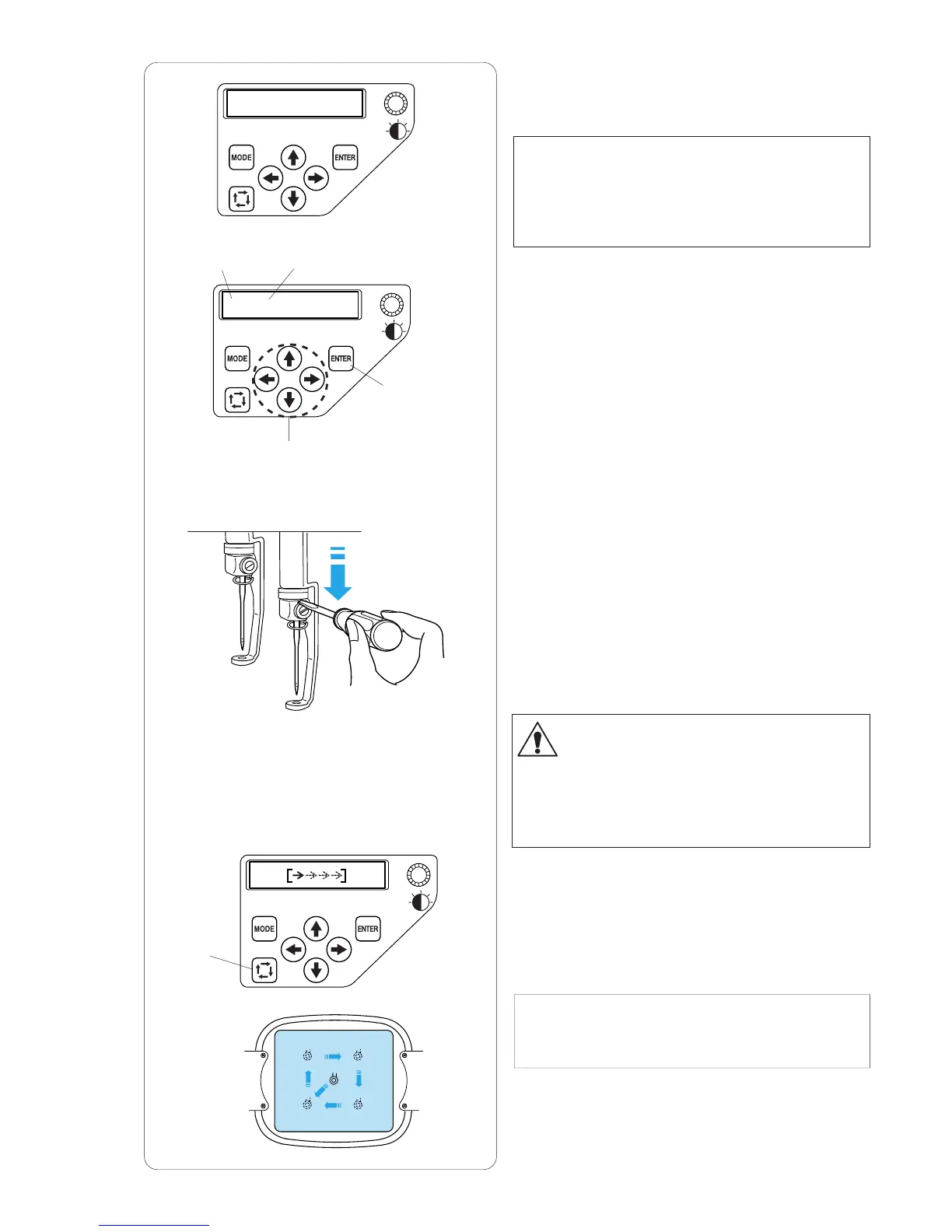 MODE
ENTER

MODE
ENTER

MODE
ENTER