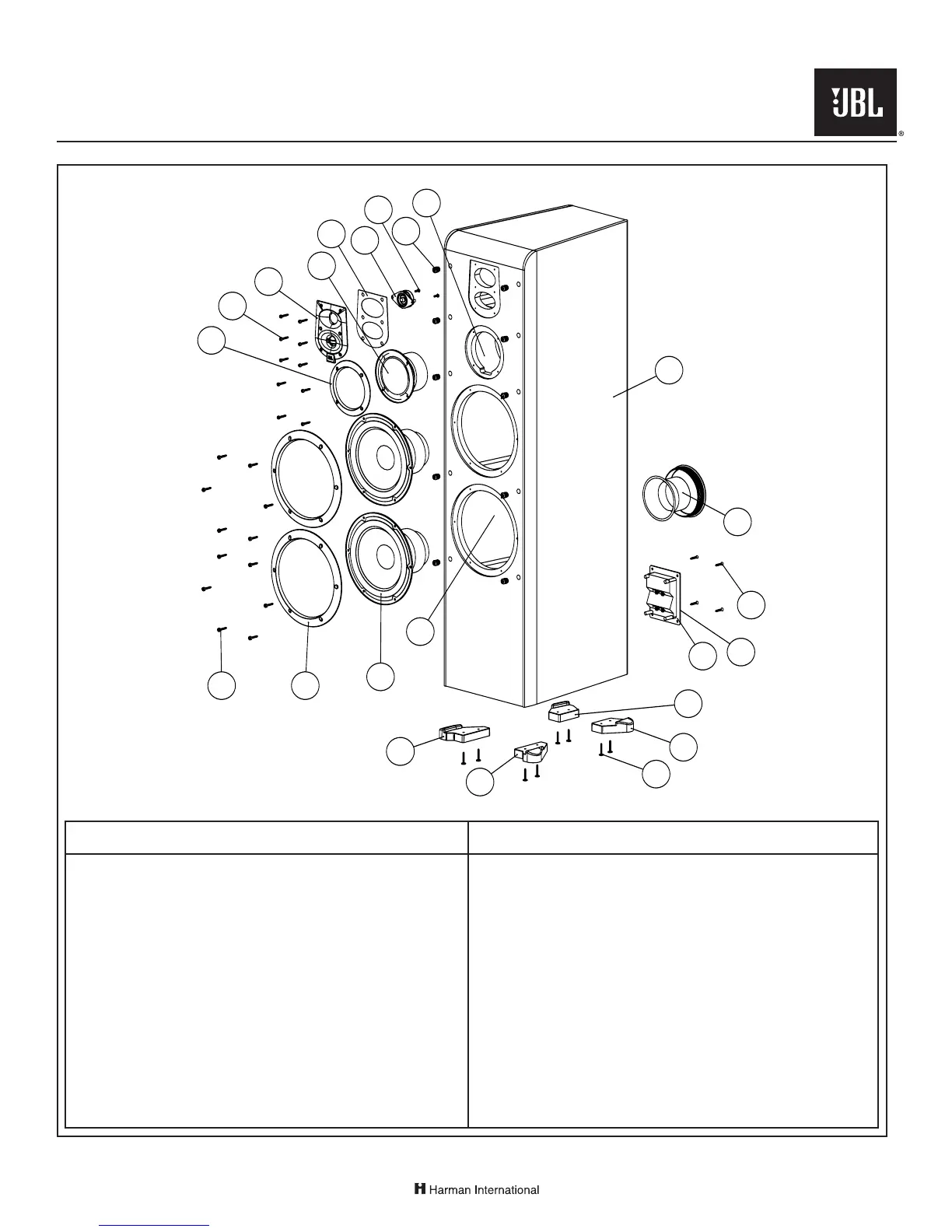 JBL®

Harman International