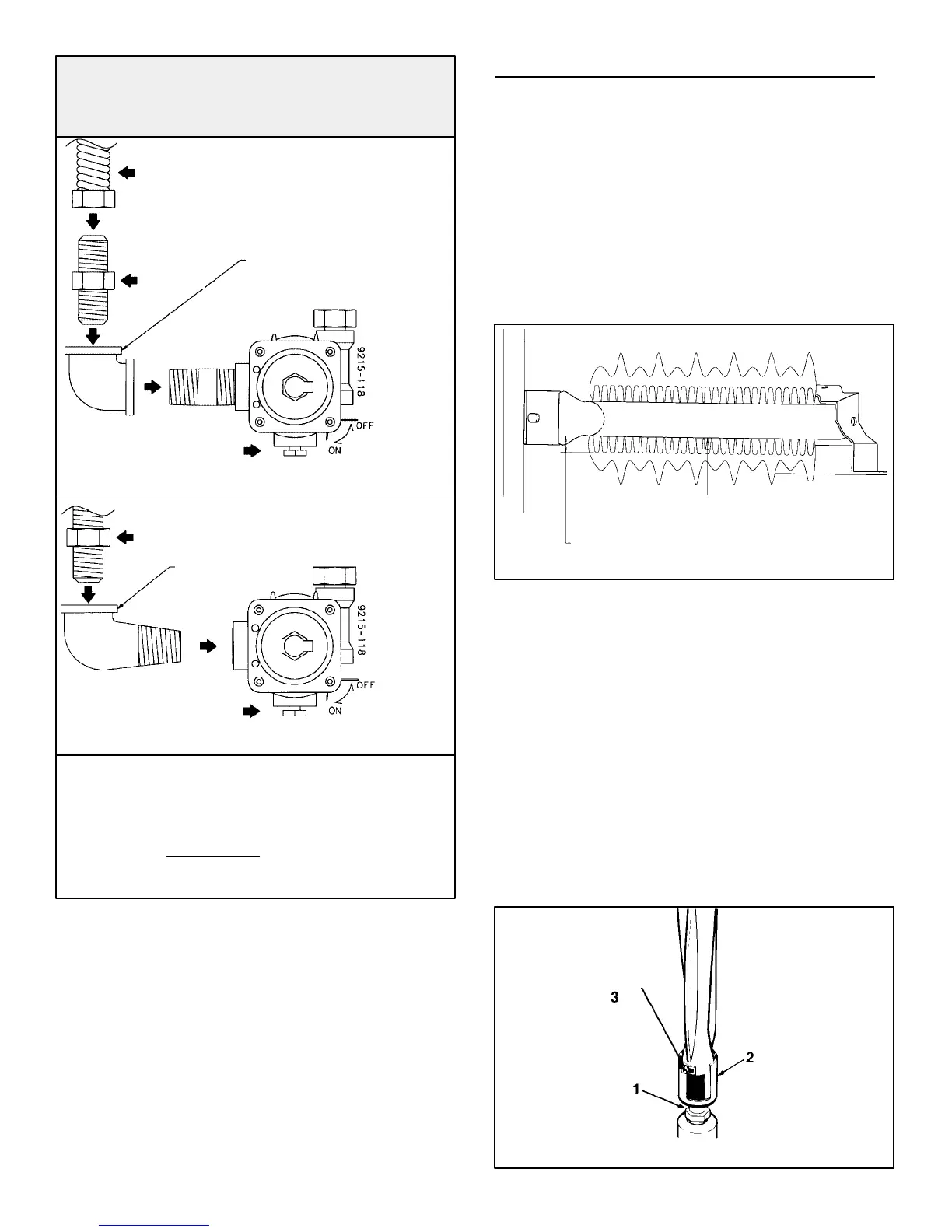 9215-118

OFF

ON

9215-118

OFF

ON

3

2

1