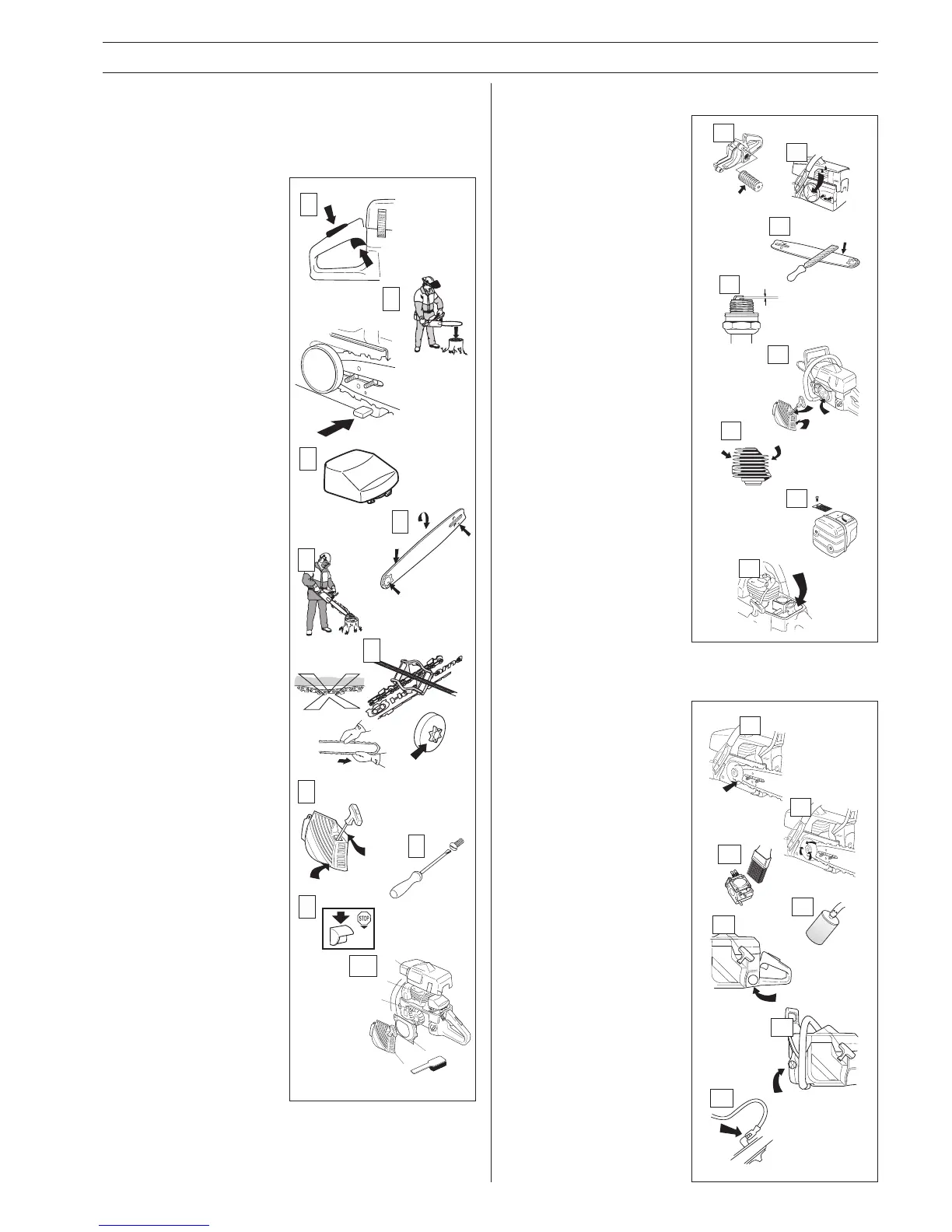 STOP