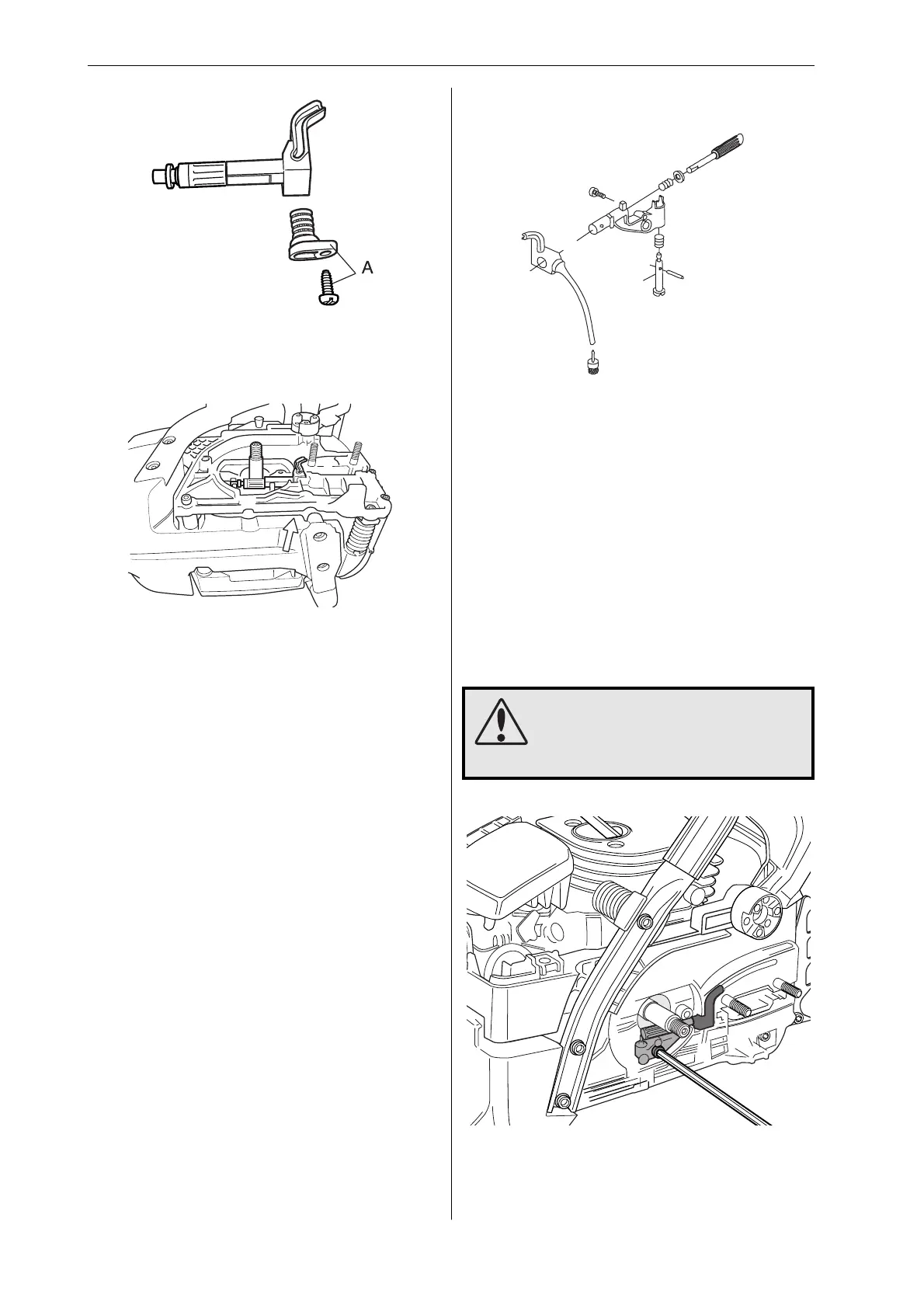 A