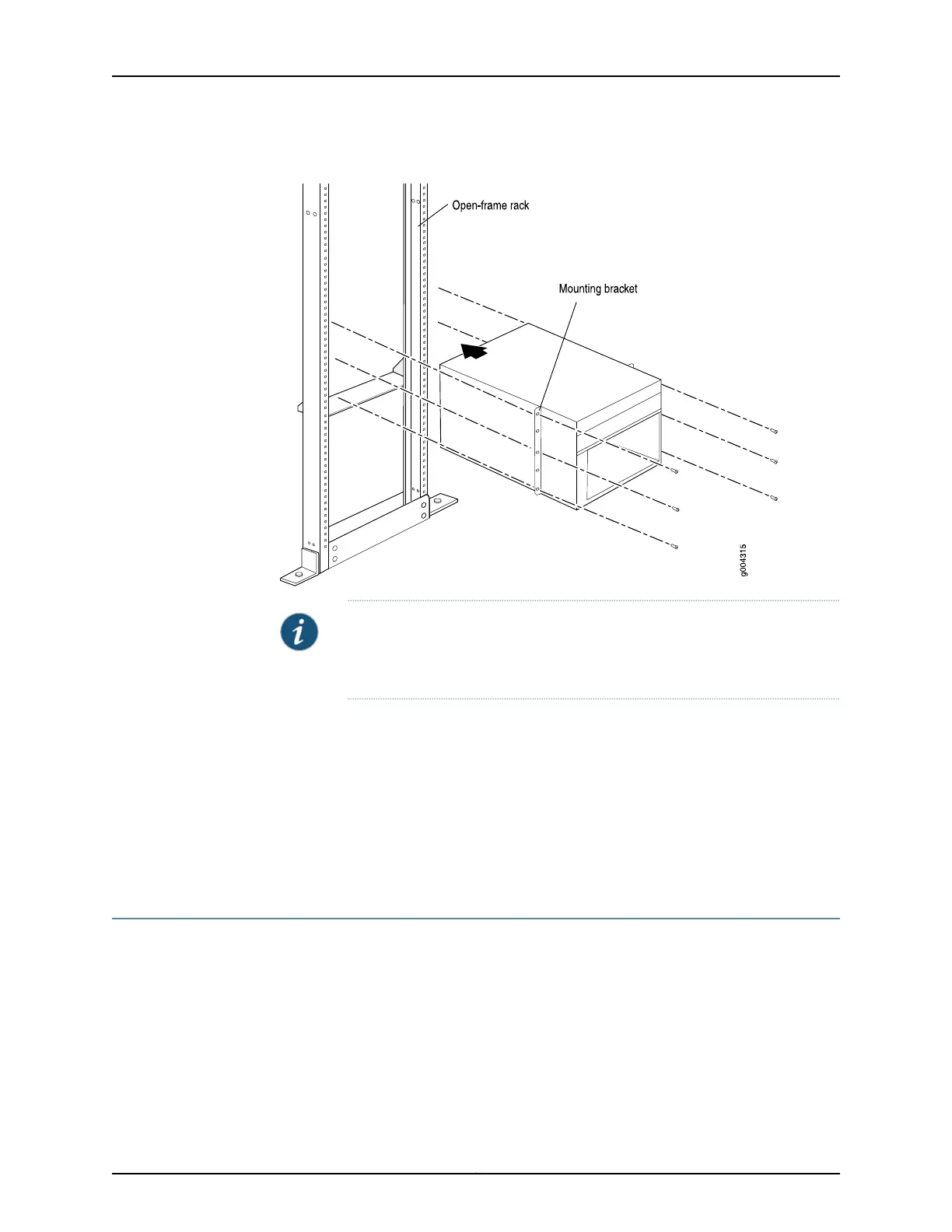 Open-frame rack

Mounting bracket

g004315