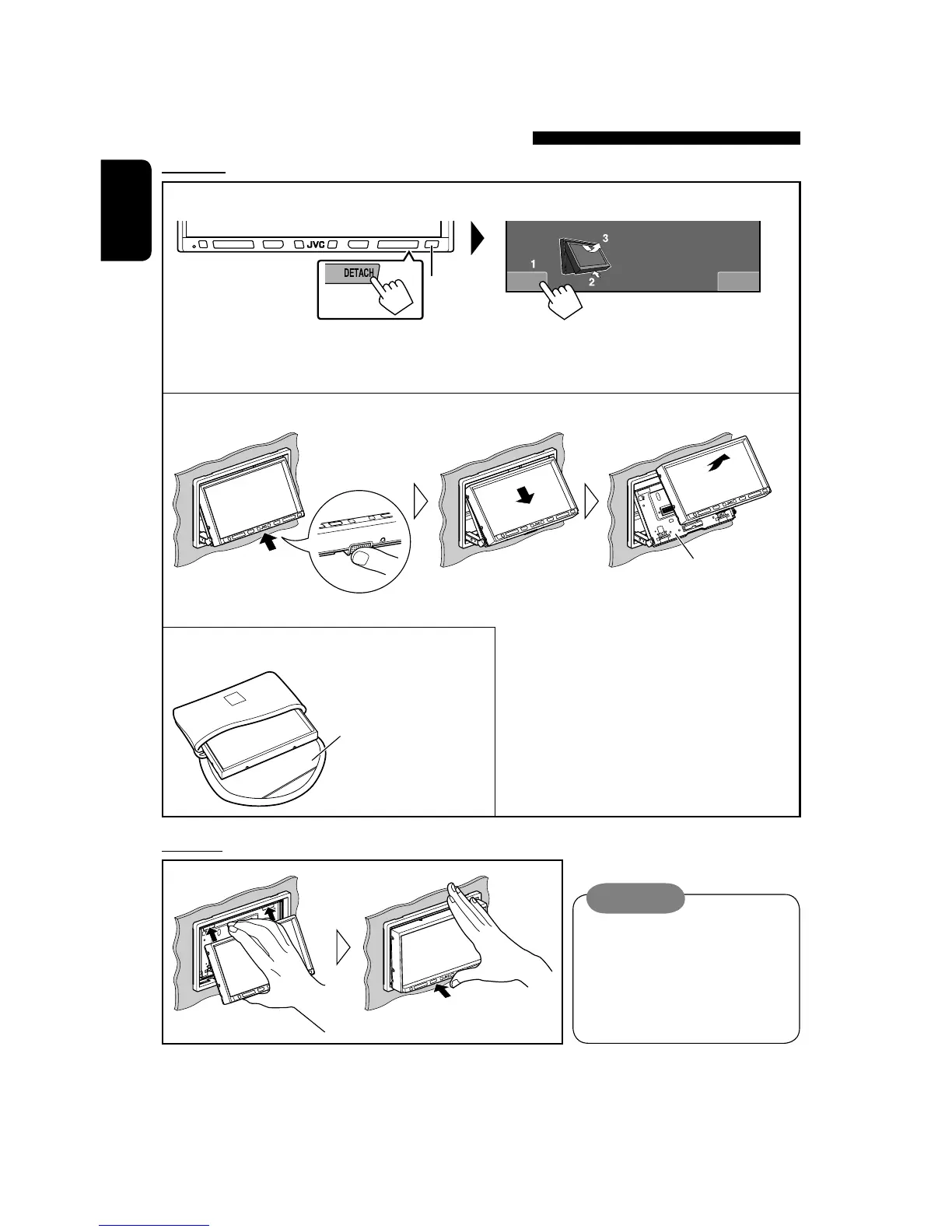 JVC

DETACH

1

2

3