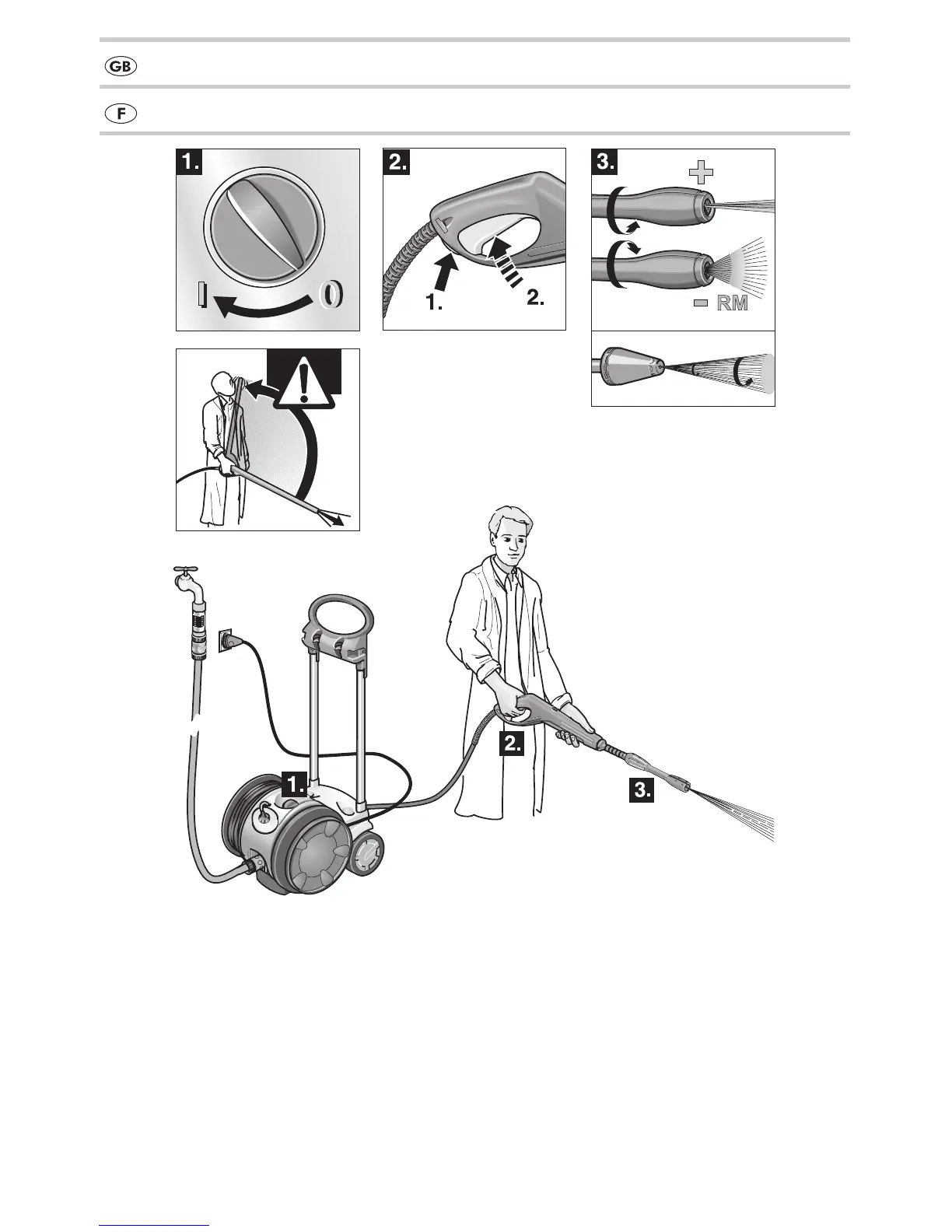 GB

F

1.

I

0

2.

1.

2.

3.

+

- RM

2.

1.

3.