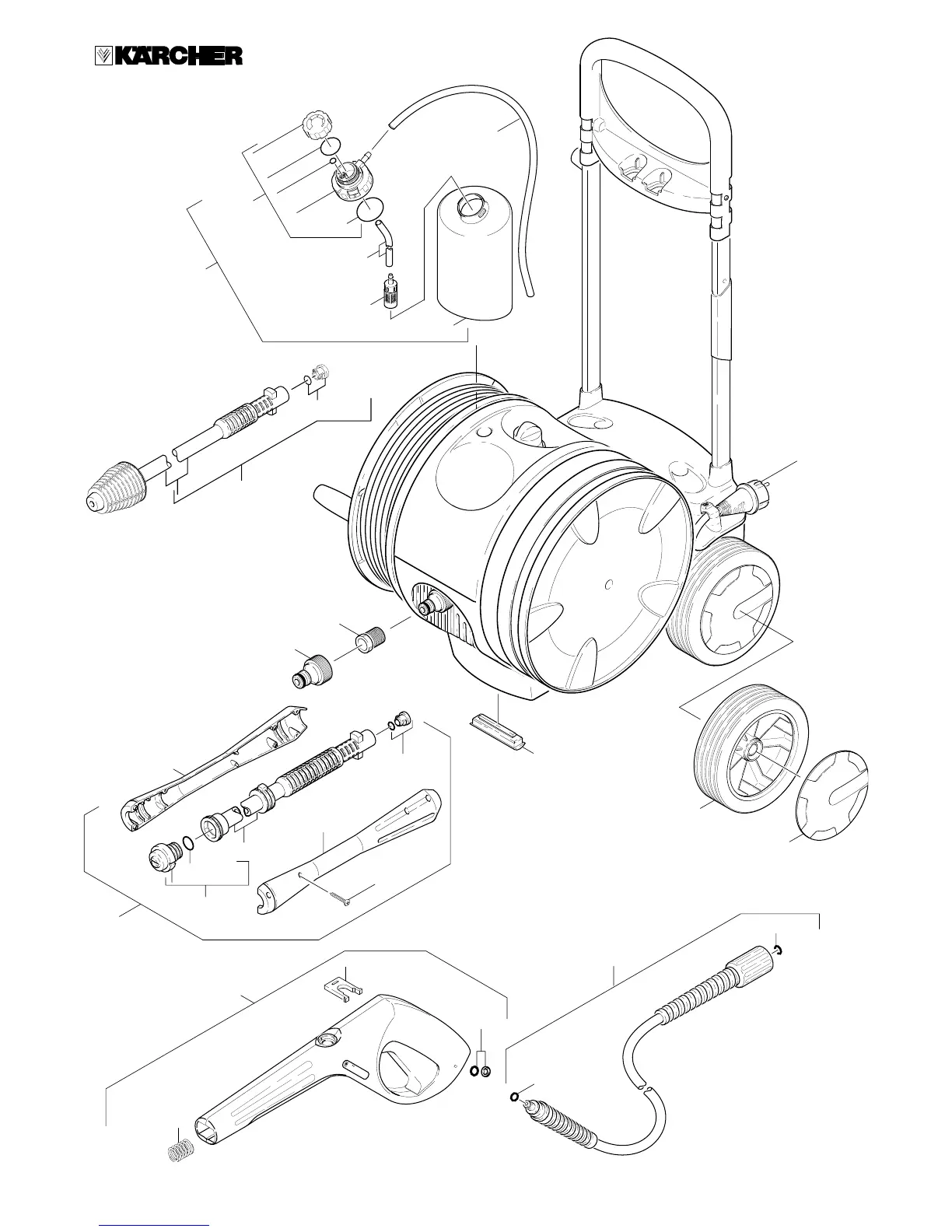 KÄRCHER