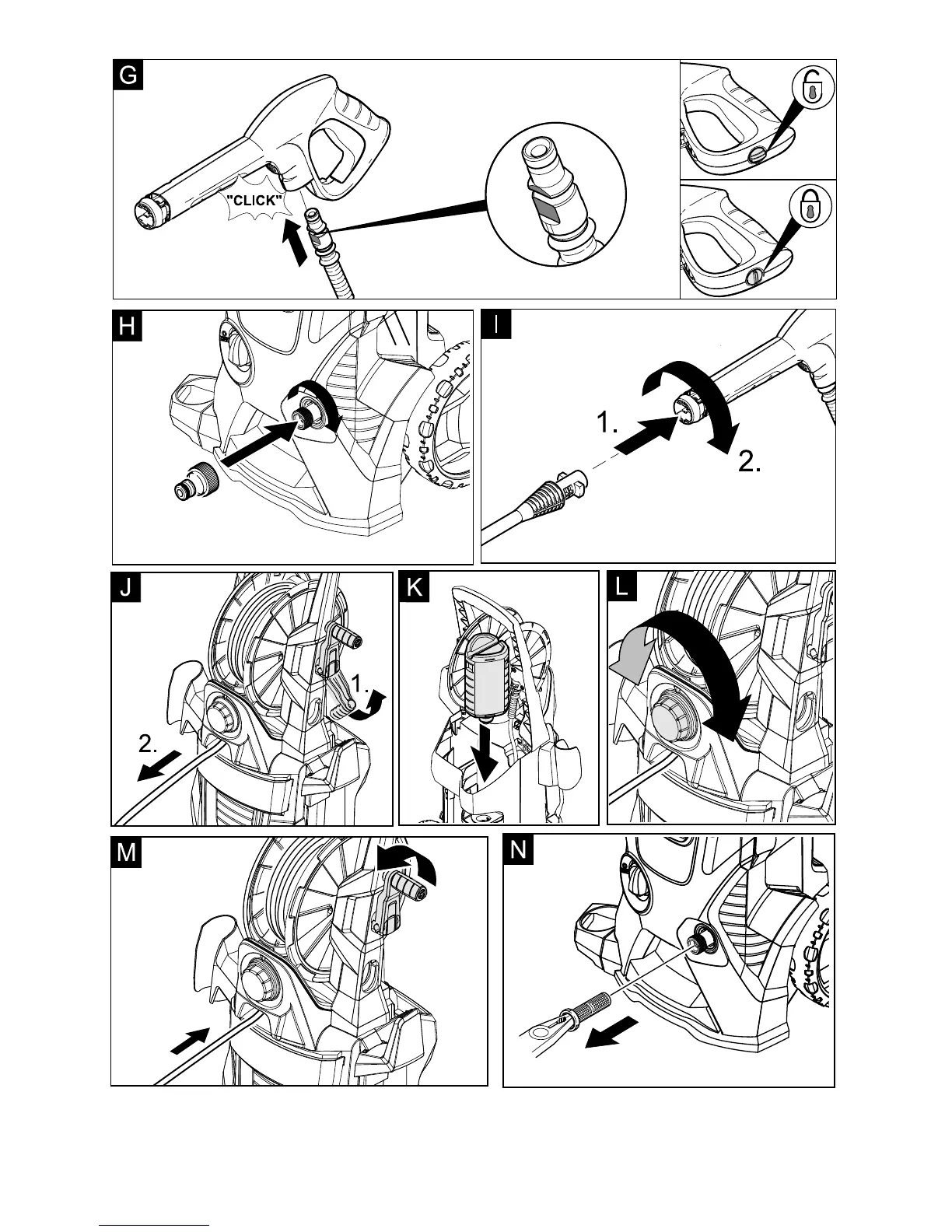 G

"CLICK"

H

I

1.

2.

J

1.

2.

K

L

M

N