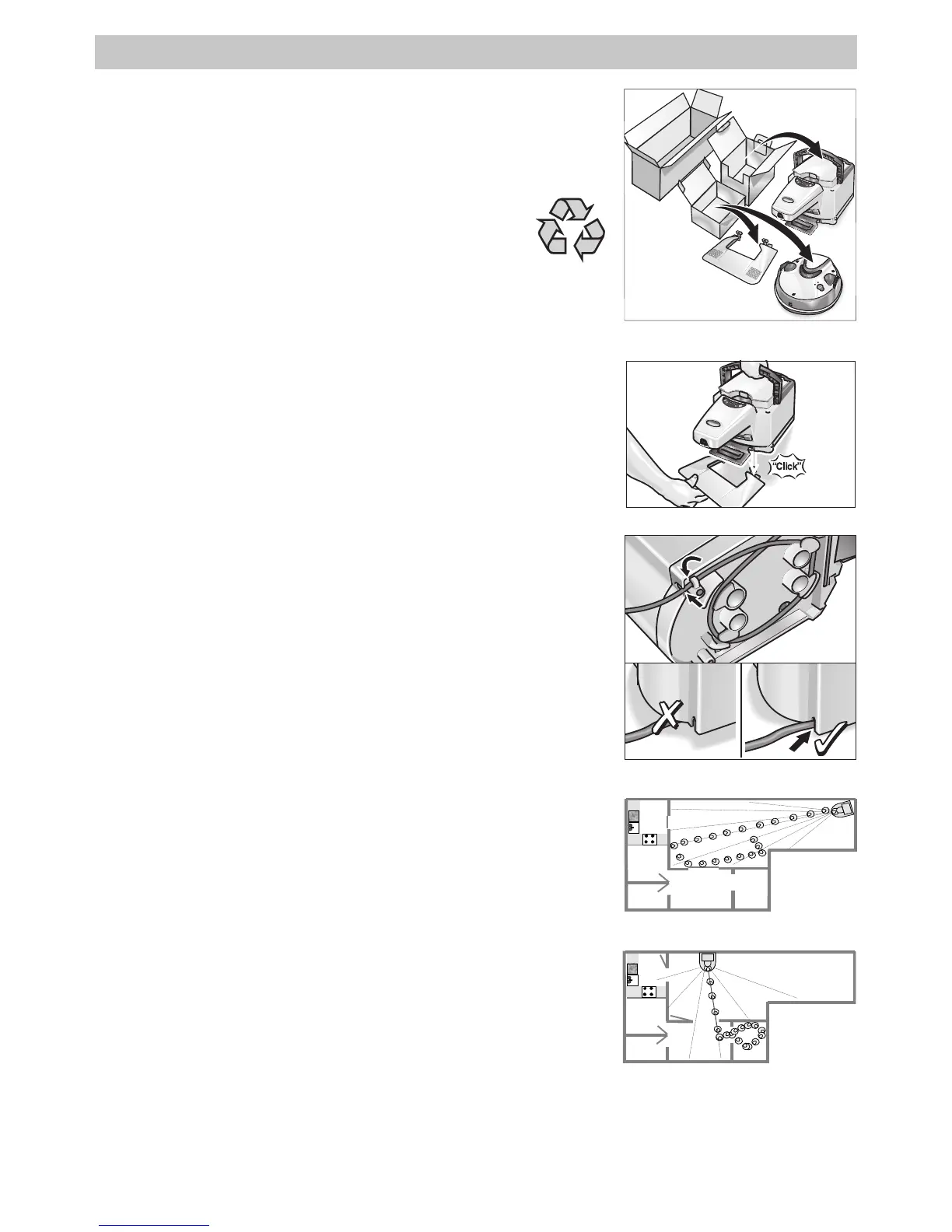 "Click"