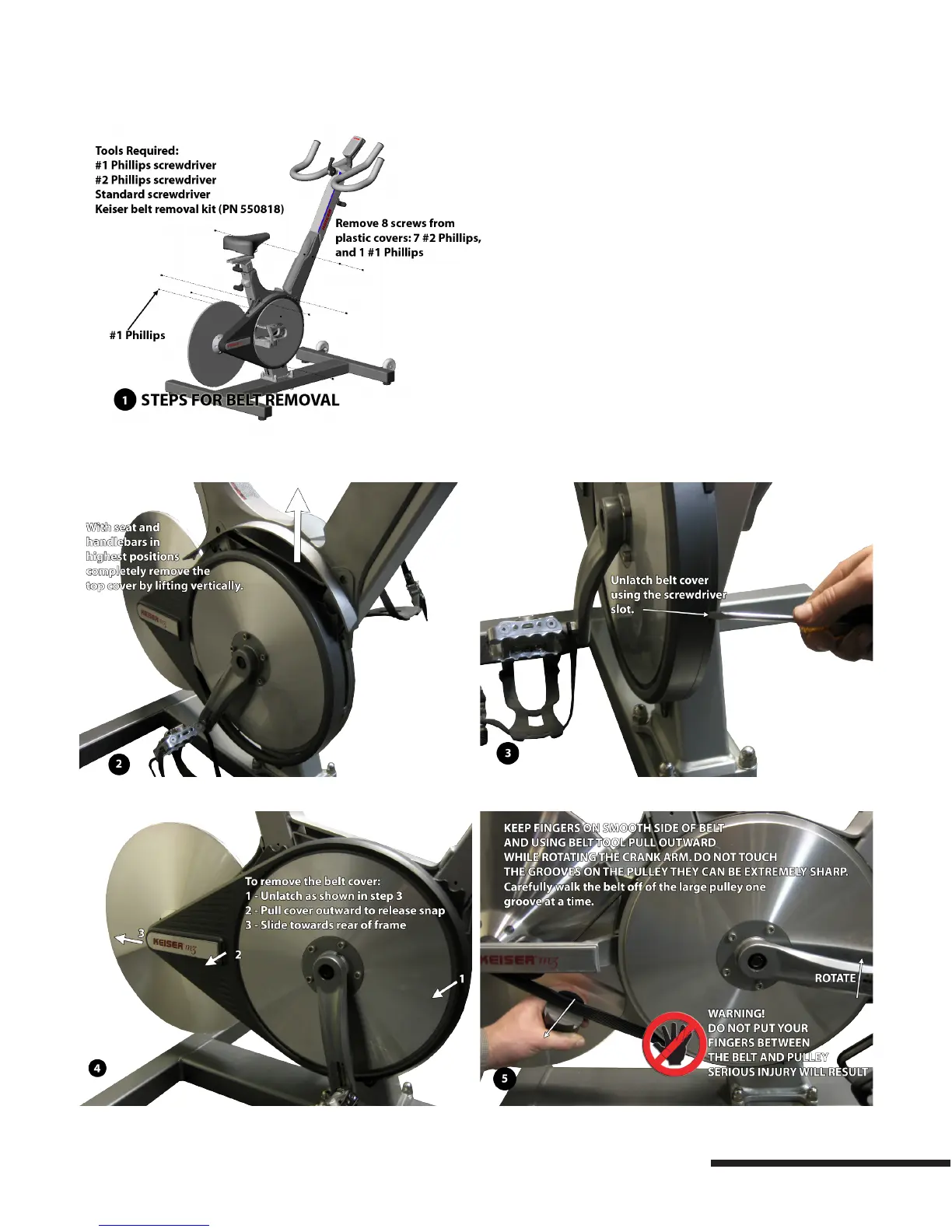 Tools Required:
#1 Phillips screwdriver
#2 Phillips screwdriver
Standard screwdriver
Keiser belt removal kit (PN 550818)

Remove 8 screws from plastic covers: 7 #2 Phillips, and 1 #1 Phillips

#1 Phillips

1 STEPS FOR BELT REMOVAL

With seat and handlebars in highest positions completely remove the top cover by lifting vertically.

KEISER m3

2

Unlatch belt cover using the screwdriver slot.

3

To remove the belt cover:
1 - Unlatch as shown in step 3
2 - Pull cover outward to release snap
3 - Slide towards rear of frame

3
KEISER m3
2
1

4

KEEP FINGERS ON SMOOTH SIDE OF BELT AND USING BELT TOOL PULL OUTWARD WHILE ROTATING THE CRANK ARM. DO NOT TOUCH THE GROOVES ON THE PULLEY THEY CAN BE EXTREMELY SHARP. Carefully walk the belt off of the large pulley one groove at a time.

KEISER m3

ROTATE

WARNING!
DO NOT PUT YOUR FINGERS BETWEEN THE BELT AND PULLEY SERIOUS INJURY WILL RESULT

5