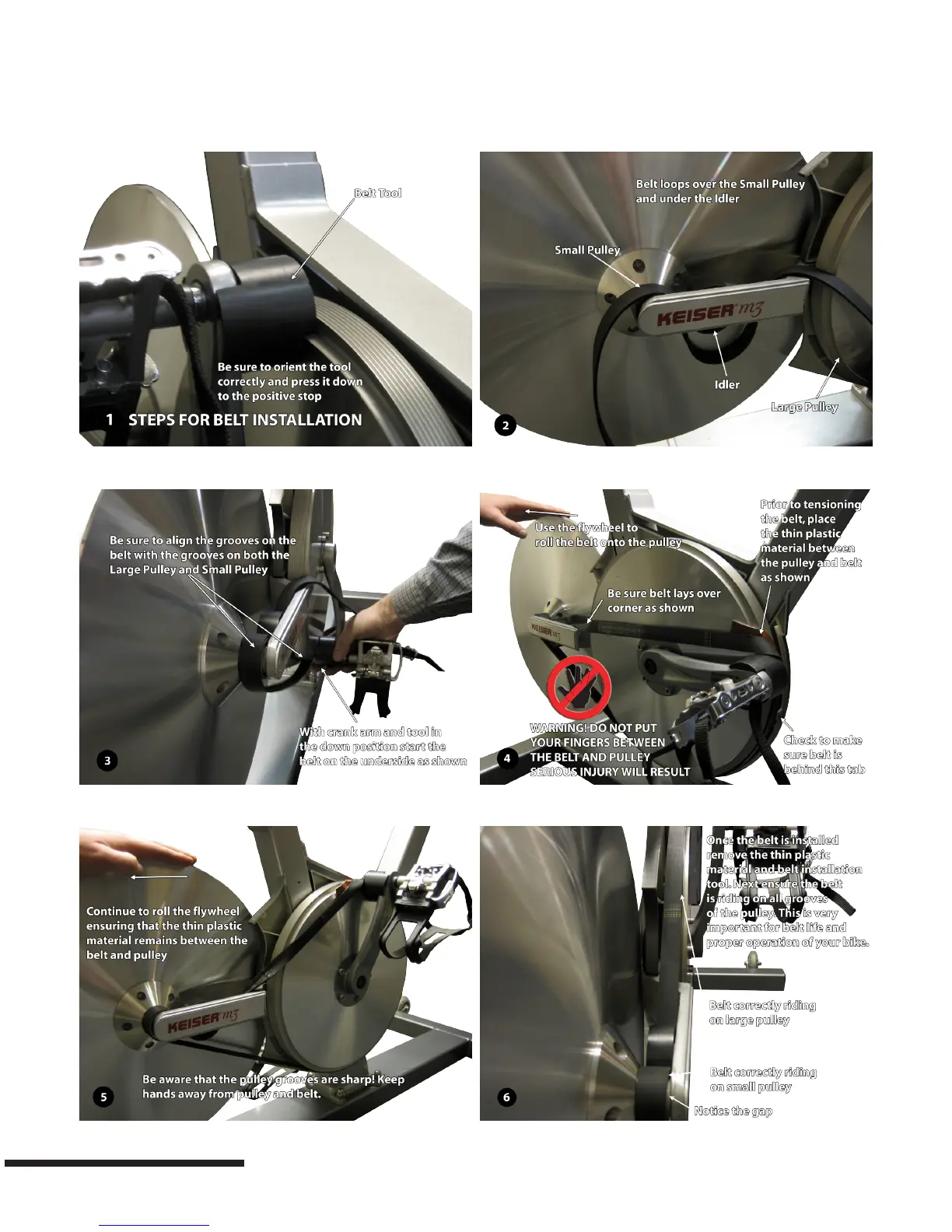 Belt Tool

Be sure to orient the tool correctly and press it down to the positive stop

1 STEPS FOR BELT INSTALLATION

Belt loops over the Small Pulley and under the Idler

Small Pulley

KEISER m3

Idler

Large Pulley

2

Be sure to align the grooves on the belt with the grooves on both the Large Pulley and Small Pulley

With crank arm and tool in the down position start the belt on the underside as shown

3

Use the flywheel to roll the belt onto the pulley

Prior to tensioning the belt, place the thin plastic material between the pulley and belt as shown

Be sure belt lays over corner as shown

KEISER m3

WARNING! DO NOT PUT YOUR FINGERS BETWEEN THE BELT AND PULLEY SERIOUS INJURY WILL RESULT

Check to make sure belt is behind this tab

4

Continue to roll the flywheel ensuring that the thin plastic material remains between the belt and pulley

KEISER m3

Be aware that the pulley grooves are sharp! Keep hands away from pulley and belt.

5

Once the belt is installed remove the thin plastic material and belt installation tool. Next ensure the belt is riding on all grooves of the pulley. This is very important for belt life and proper operation of your bike.

Belt correctly riding on large pulley

Belt correctly riding on small pulley

Notice the gap

6