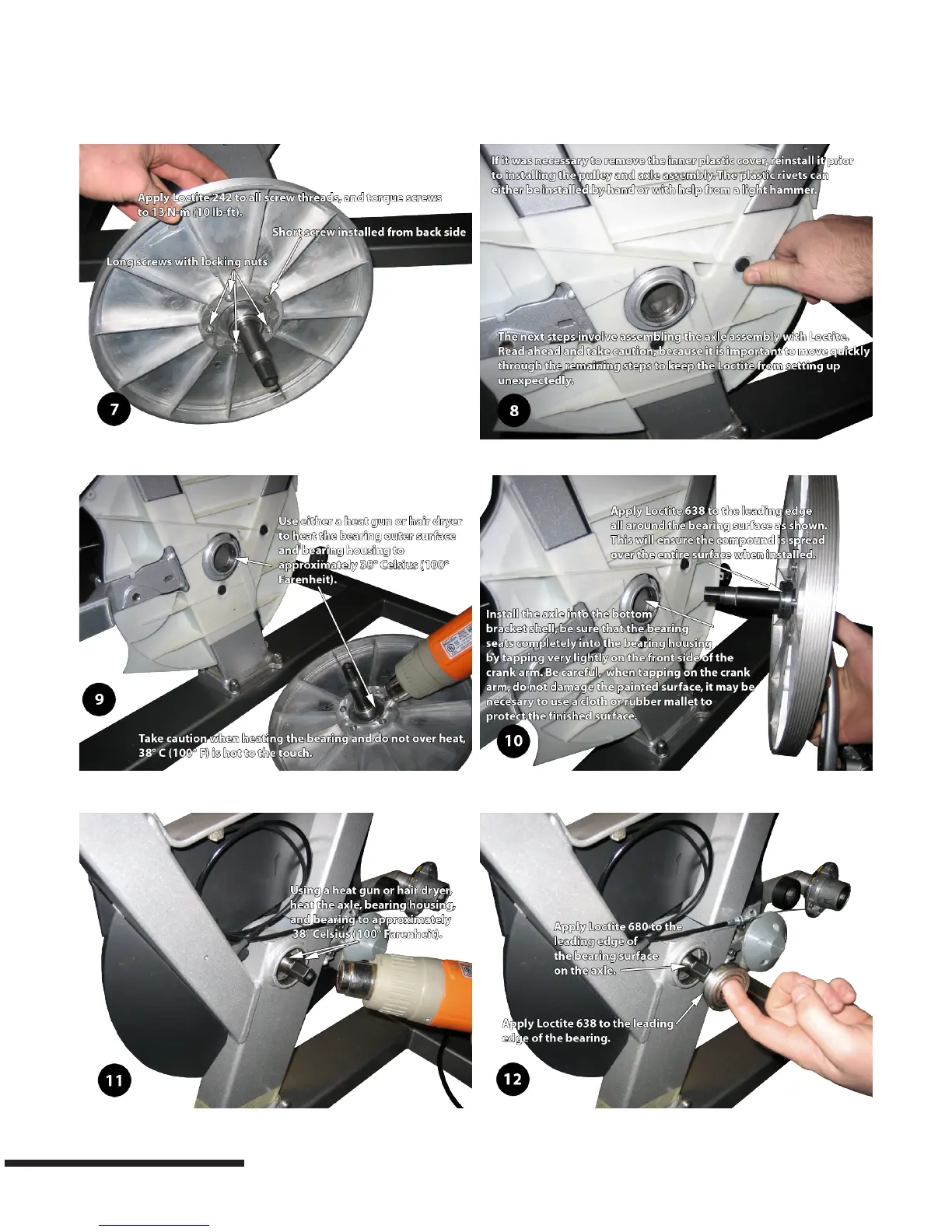 Apply Loctite 242 to all screw threads, and torque screws to 13 N-m (10 lb-ft).

Short screw installed from back side

Long screws with locking nuts

7

If it was necessary to remove the inner plastic cover, reinstall it prior to installing the pulley and axle assembly. The plastic rivets can either be installed by hand or with help from a light hammer.

The next steps involve assembling the axle assembly with Loctite. Read ahead and take caution, because it is important to move quickly through the remaining steps to keep the Loctite from setting up unexpectedly.

8

Use either a heat gun or hair dryer to heat the bearing outer surface and bearing housing to approximately 38° Celsius (100° Farenheit).

9

Take caution when heating the bearing and do not over heat, 38° C (100° F) is hot to the touch.

Apply Loctite 638 to the leading edge all around the bearing surface as shown. This will ensure the compound is spread over the entire surface when installed.

Install the axle into the bottom bracket shell, be sure that the bearing seats completely into the bearing housing by tapping very lightly on the front side of the crank arm. Be careful, when tapping on the crank arm, do not damage the painted surface, it may be necesary to use a cloth or rubber mallet to protect the finished surface.

10

Using a heat gun or hair dryer, heat the axle, bearing housing, and bearing to approximately 38° Celsius (100° Farenheit).

11

Apply Loctite 680 to the leading edge of the bearing surface on the axle.

Apply Loctite 638 to the leading edge of the bearing.

12