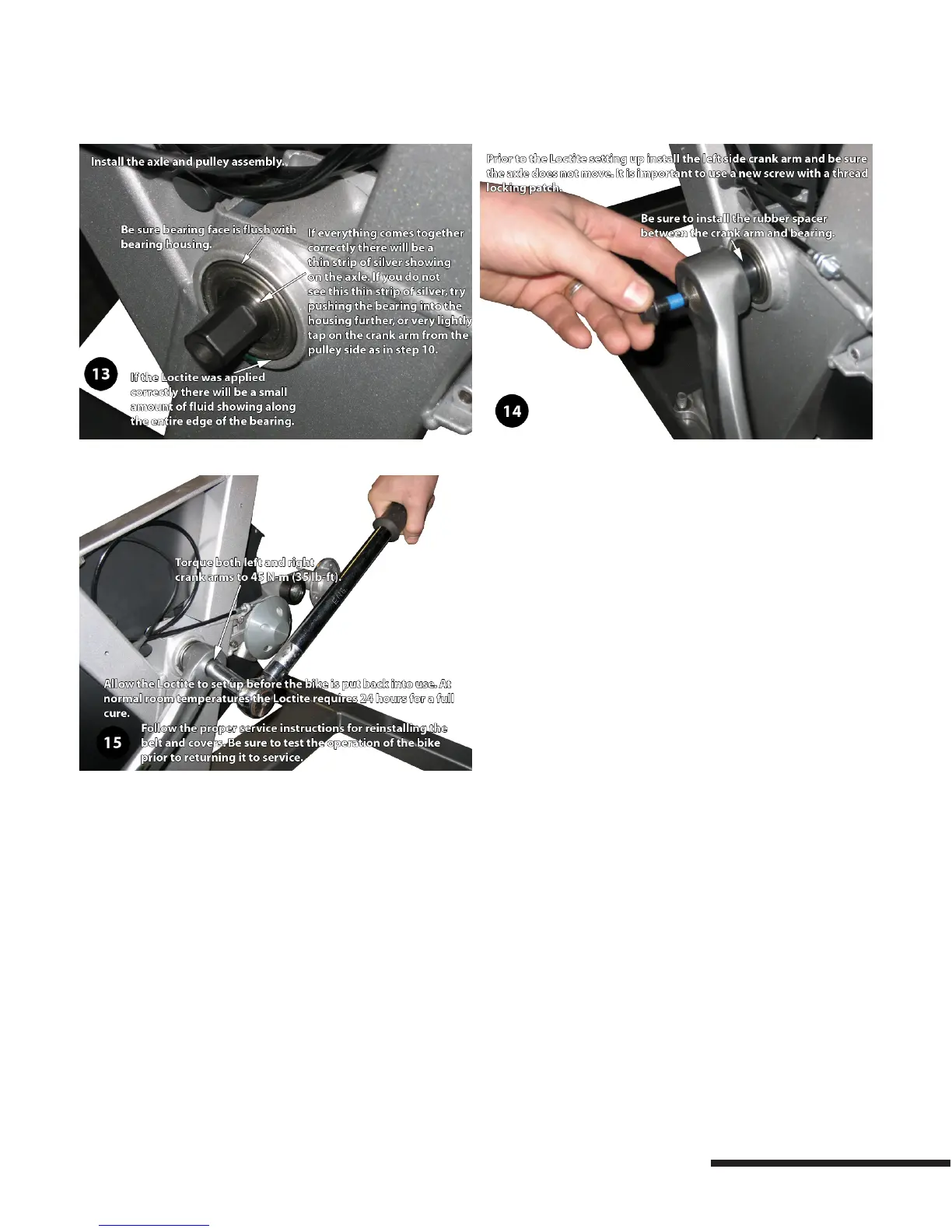 Install the axle and pulley assembly.

Be sure bearing face is flush with bearing housing.

If everything comes together correctly there will be a thin strip of silver showing on the axle. If you do not see this thin strip of silver, try pushing the bearing into the housing further, or very lightly tap on the crank arm from the pulley side as in step 10.

13

If the Loctite was applied correctly there will be a small amount of fluid showing along the entire edge of the bearing.

Prior to the Loctite setting up install the left side crank arm and be sure the axle does not move. It is important to use a new screw with a thread locking patch.

Be sure to install the rubber spacer between the crank arm and bearing.

14

Torque both left and right crank arms to 45 N-m (35 lb-ft).

Allow the Loctite to set up before the bike is put back into use. At normal room temperatures the Loctite requires 24 hours for a full cure.

15

Follow the proper service instructions for reinstalling the belt and covers. Be sure to test the operation of the bike prior to returning it to service.