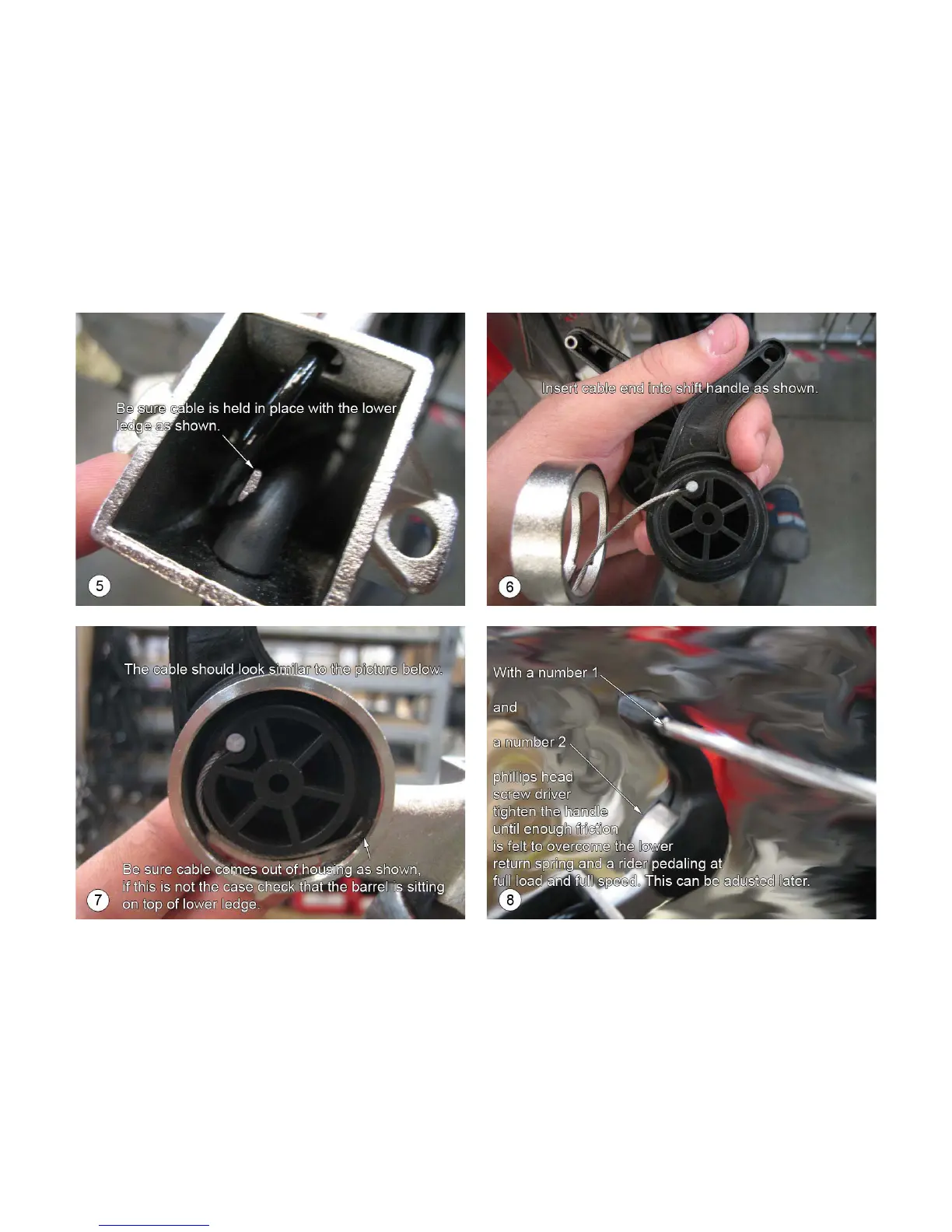 Be sure cable is held in place with the lower ledge as shown.

5

Insert cable end into shift handle as shown.

6

The cable should look similar to the picture below.

Be sure cable comes out of housing as shown, if this is not the case check that the barrel is sitting on top of lower ledge.

7

With a number 1

and

a number 2

phillips head screw driver tighten the handle until enough friction is felt to overcome the lower return spring and a rider pedaling at full load and full speed. This can be adusted later.

8