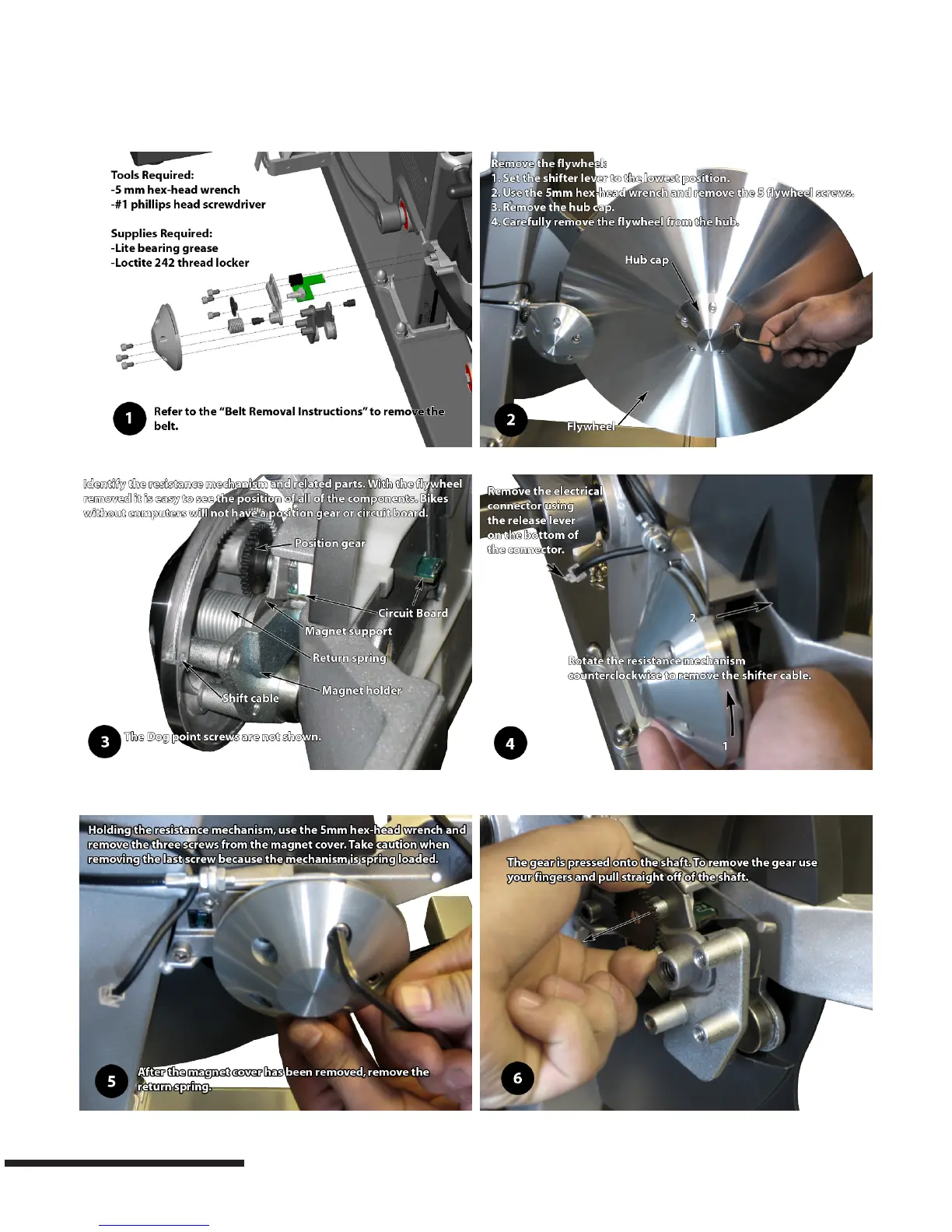 Tools Required:
-5 mm hex-head wrench
-#1 phillips head screwdriver

Supplies Required:
-Lite bearing grease
-Loctite 242 thread locker

1 Refer to the "Belt Removal Instructions" to remove the belt.

Remove the flywheel:
1. Set the shifter lever to the lowest position.
2. Use the 5mm hex-head wrench and remove the 5 flywheel screws.
3. Remove the hub cap.
4. Carefully remove the flywheel from the hub.

Hub cap

Flywheel

2

Identify the resistance mechanism and related parts. With the flywheel removed it is easy to see the position of all of the components. Bikes without computers will not have a position gear or circuit board.

Position gear

Circuit Board

Magnet support

Return spring

Magnet holder

Shift cable

3 The Dog point screws are not shown.

Remove the electrical connector using the release lever on the bottom of the connector.

2

Rotate the resistance mechanism counterclockwise to remove the shifter cable.

1

4

Holding the resistance mechanism, use the 5mm hex-head wrench and remove the three screws from the magnet cover. Take caution when removing the last screw because the mechanism is spring loaded.

5 After the magnet cover has been removed, remove the return spring.

The gear is pressed onto the shaft. To remove the gear use your fingers and pull straight off of the shaft.

6