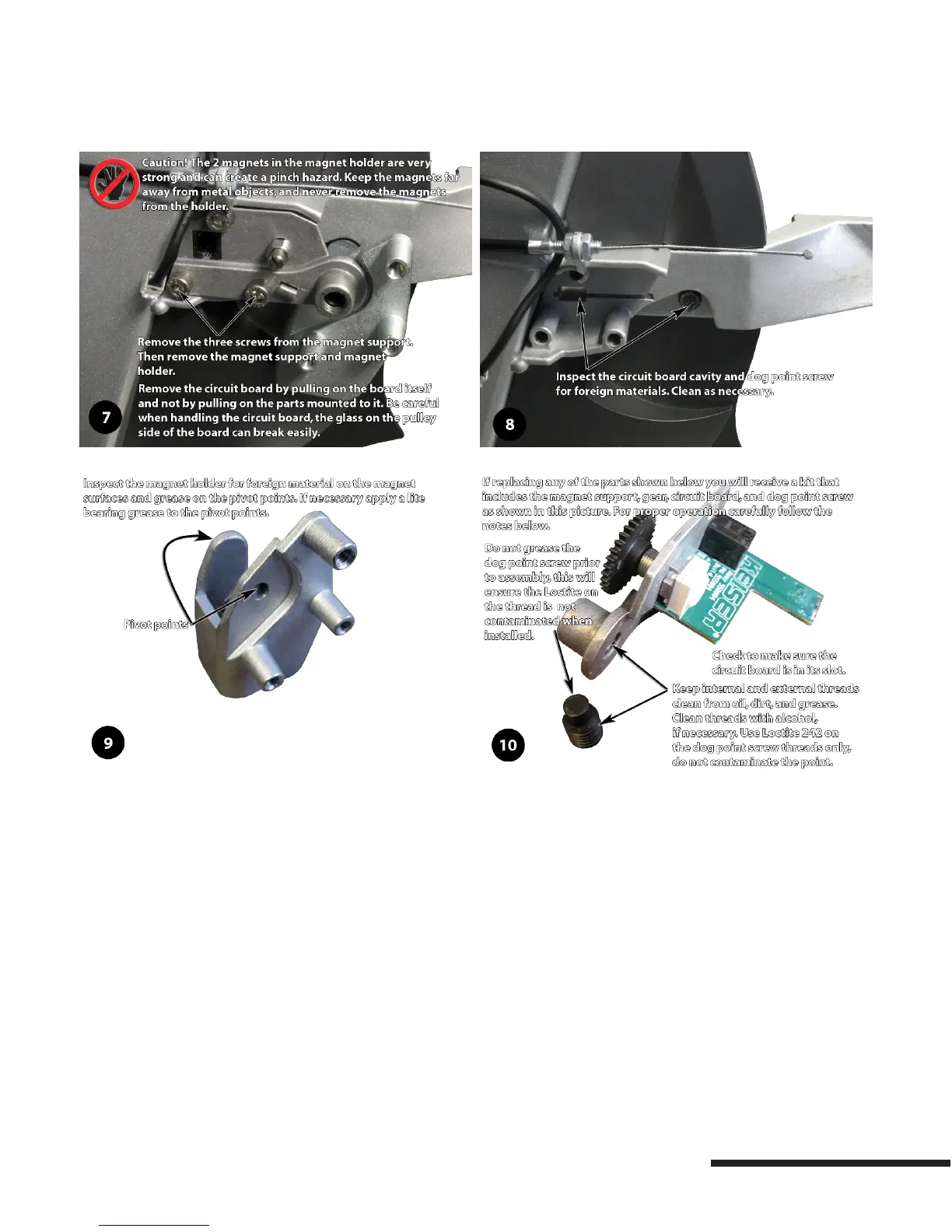 Caution! The 2 magnets in the magnet holder are very strong and can create a pinch hazard. Keep the magnets far away from metal objects, and never remove the magnets from the holder.

Remove the three screws from the magnet support. Then remove the magnet support and magnet holder.

Remove the circuit board by pulling on the board itself and not by pulling on the parts mounted to it. Be careful when handling the circuit board, the glass on the pulley side of the board can break easily.

7

Inspect the circuit board cavity and dog point screw for foreign materials. Clean as necessary.

8

Inspect the magnet holder for foreign material on the magnet surfaces and grease on the pivot points. If necessary apply a lite bearing grease to the pivot points.

Pivot points

9

If replacing any of the parts shown below you will receive a kit that includes the magnet support, gear, circuit board, and dog point screw as shown in this picture. For proper operation carefully follow the notes below.

Do not grease the dog point screw prior to assembly, this will ensure the Loctite on the thread is not contaminated when installed.

KEISER

Check to make sure the circuit board is in its slot.

Keep internal and external threads clean from oil, dirt, and grease. Clean threads with alcohol, if necessary. Use Loctite 242 on the dog point screw threads only, do not contaminate the point.

10