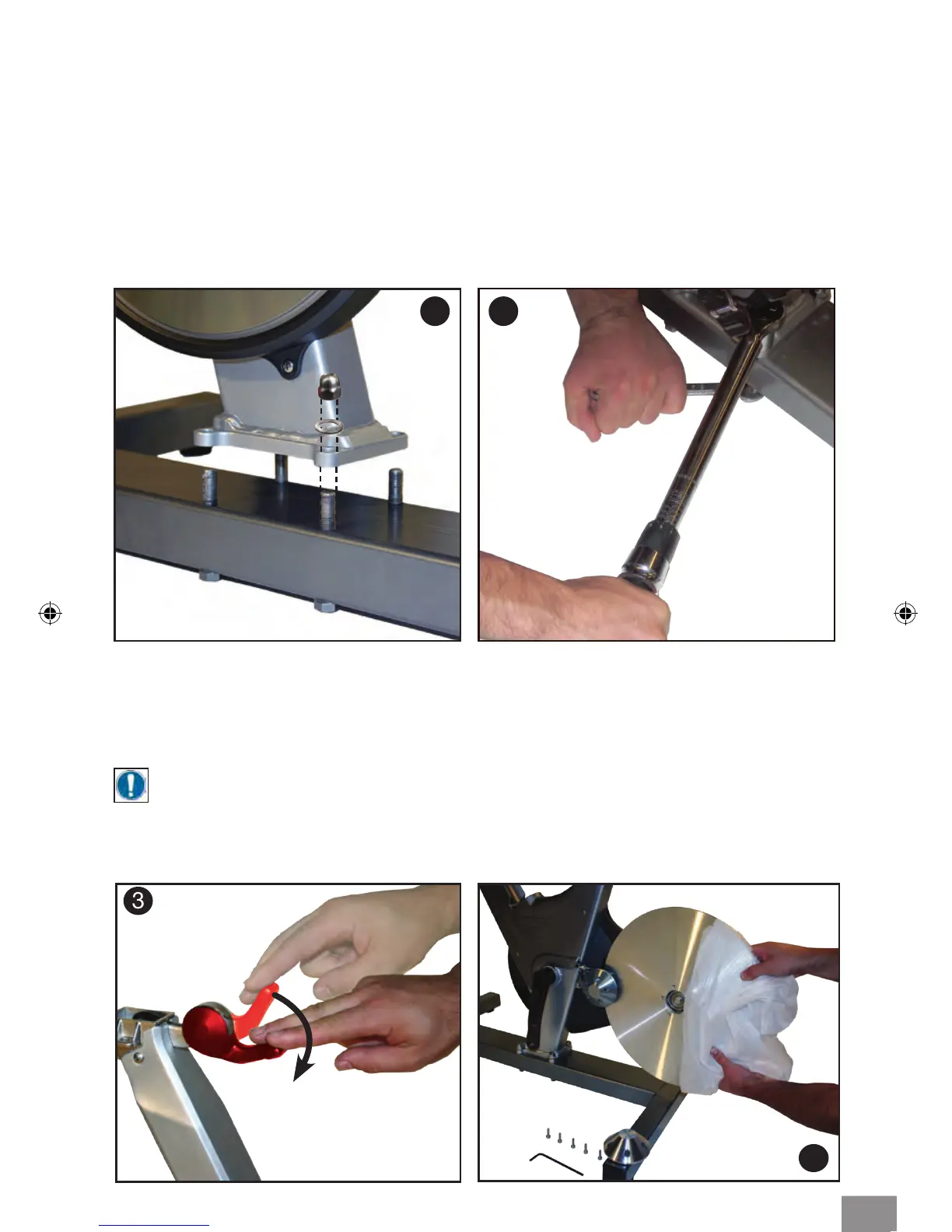 3