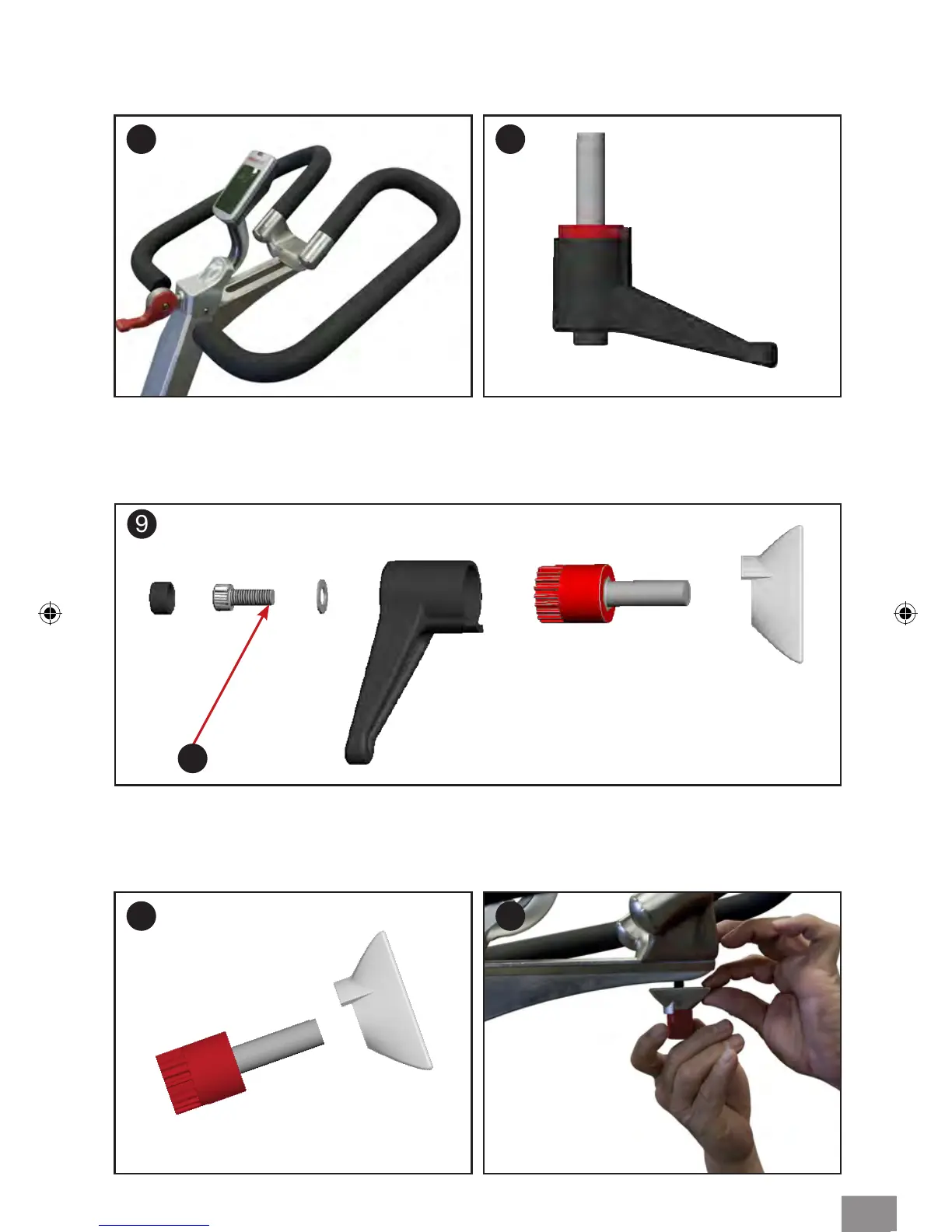 9