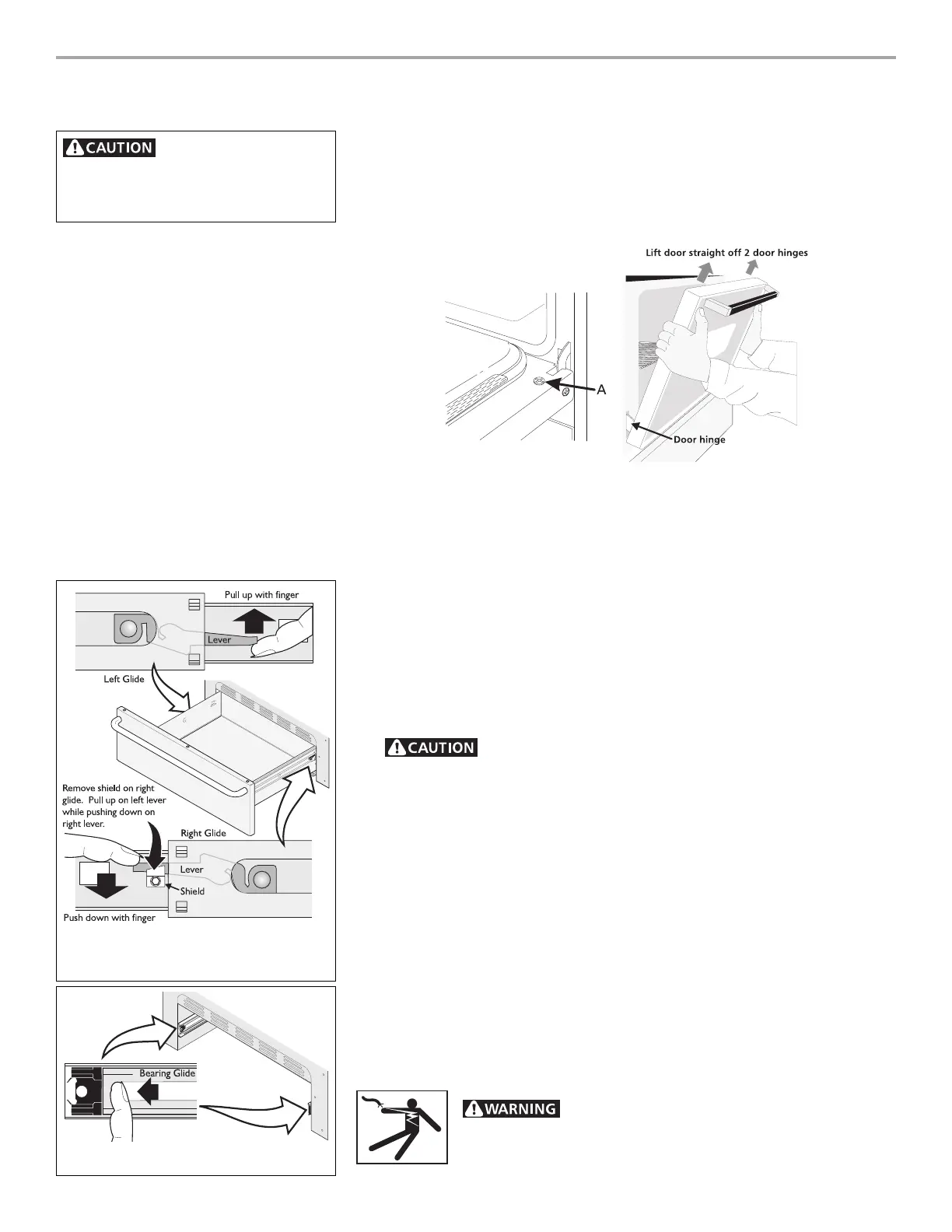 CAUTION

Lift door straight off 2 door hinges

A

Door hinge

Pull up with finger

Lever

Left Glide

Remove shield on right glide. Pull up on left lever while pushing down on right lever.

Right Glide

Lever

Shield

Push down with finger

CAUTION

Bearing Glide

WARNING