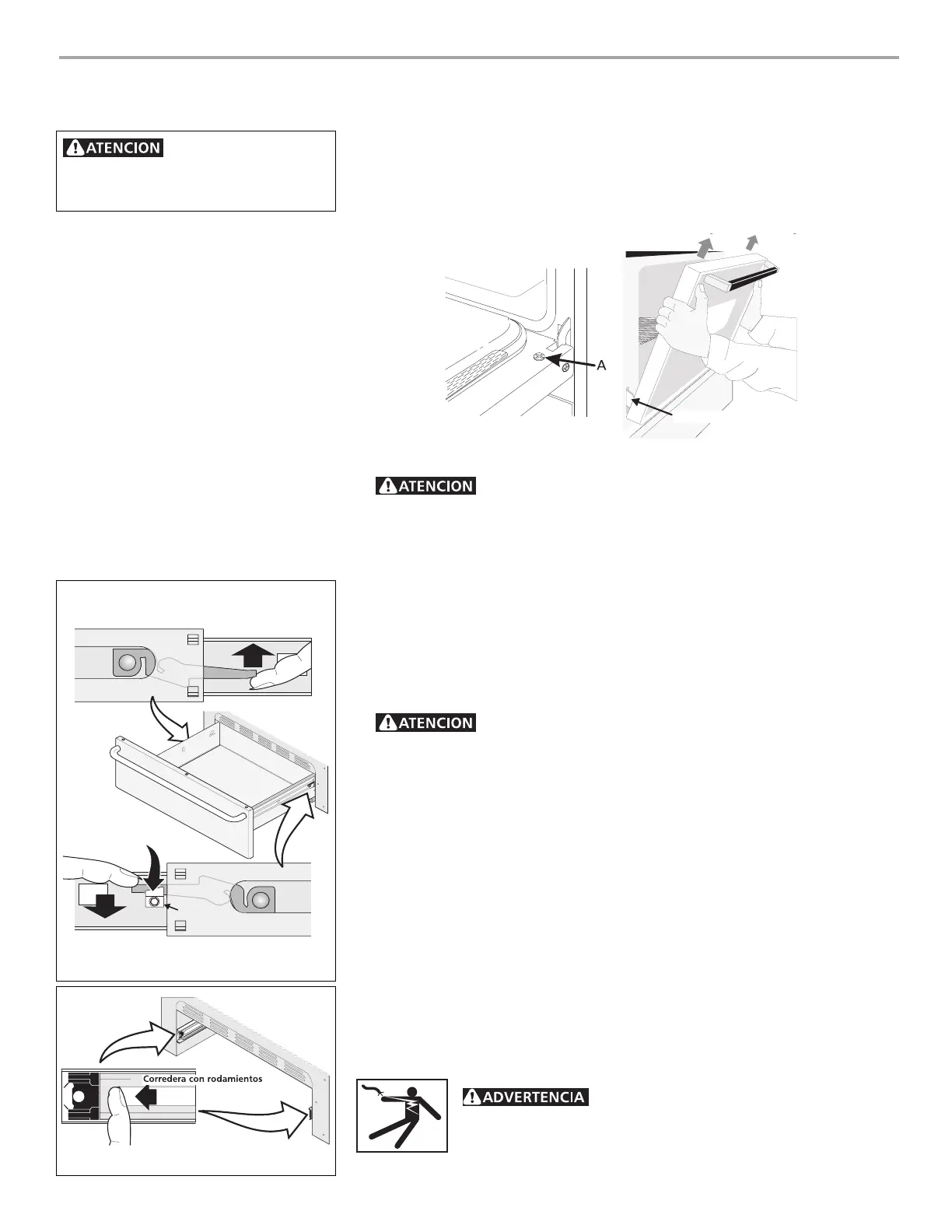 ATENCION

A

ATENCION

ATENCION

Corredera con rodamientos

ADVERTENCIA