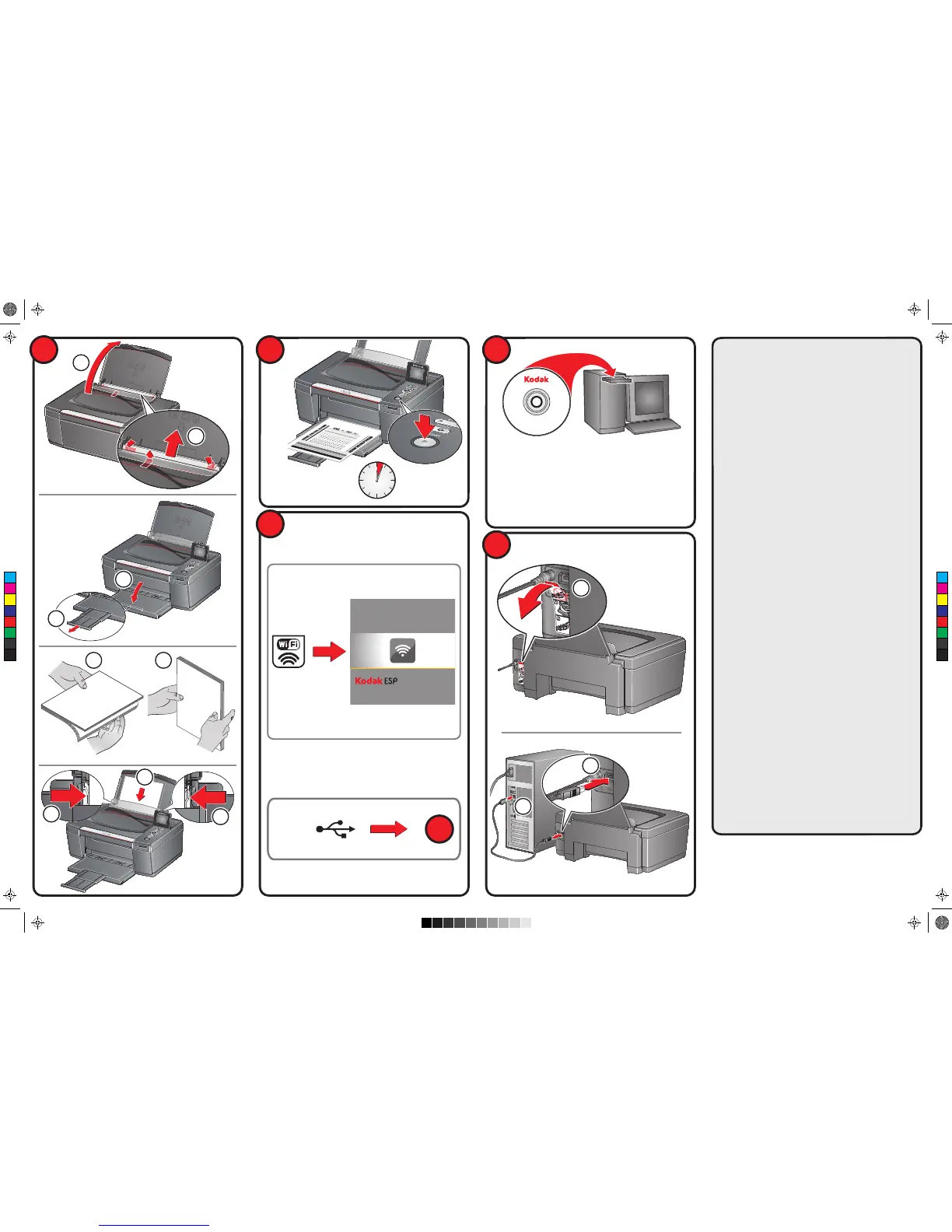 Kodak

Wi Fi

Kodak ESP