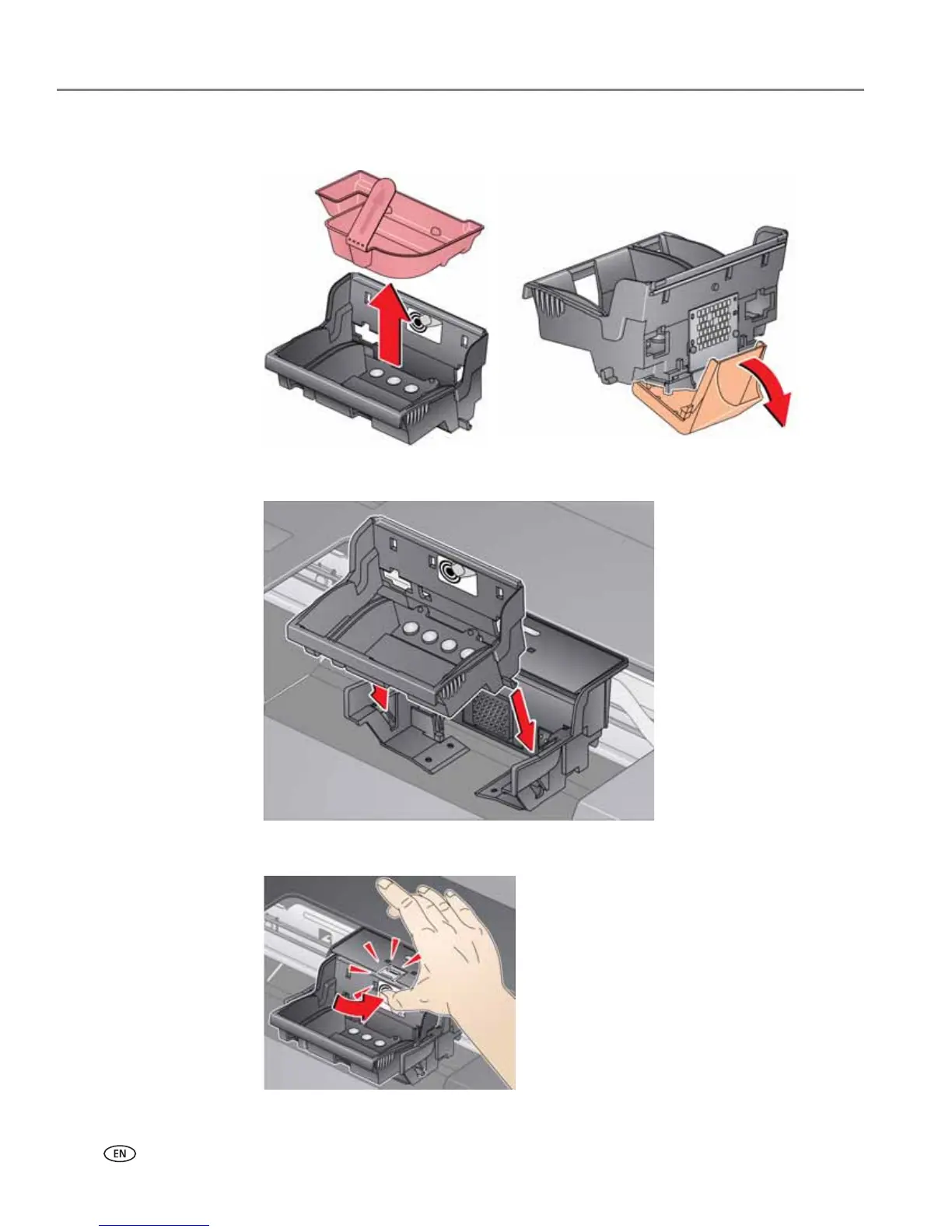 EN