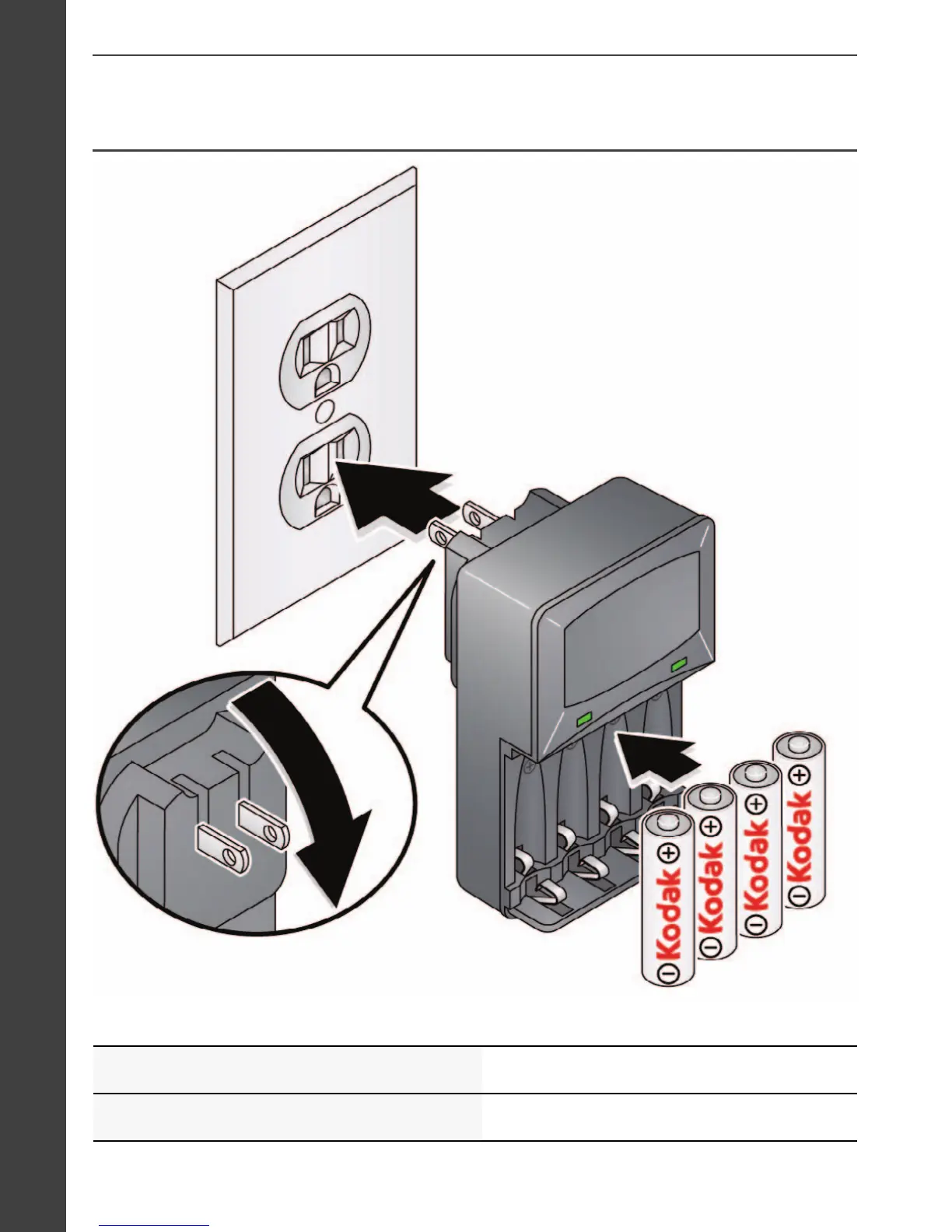 Kodak

Kodak

Kodak

Kodak