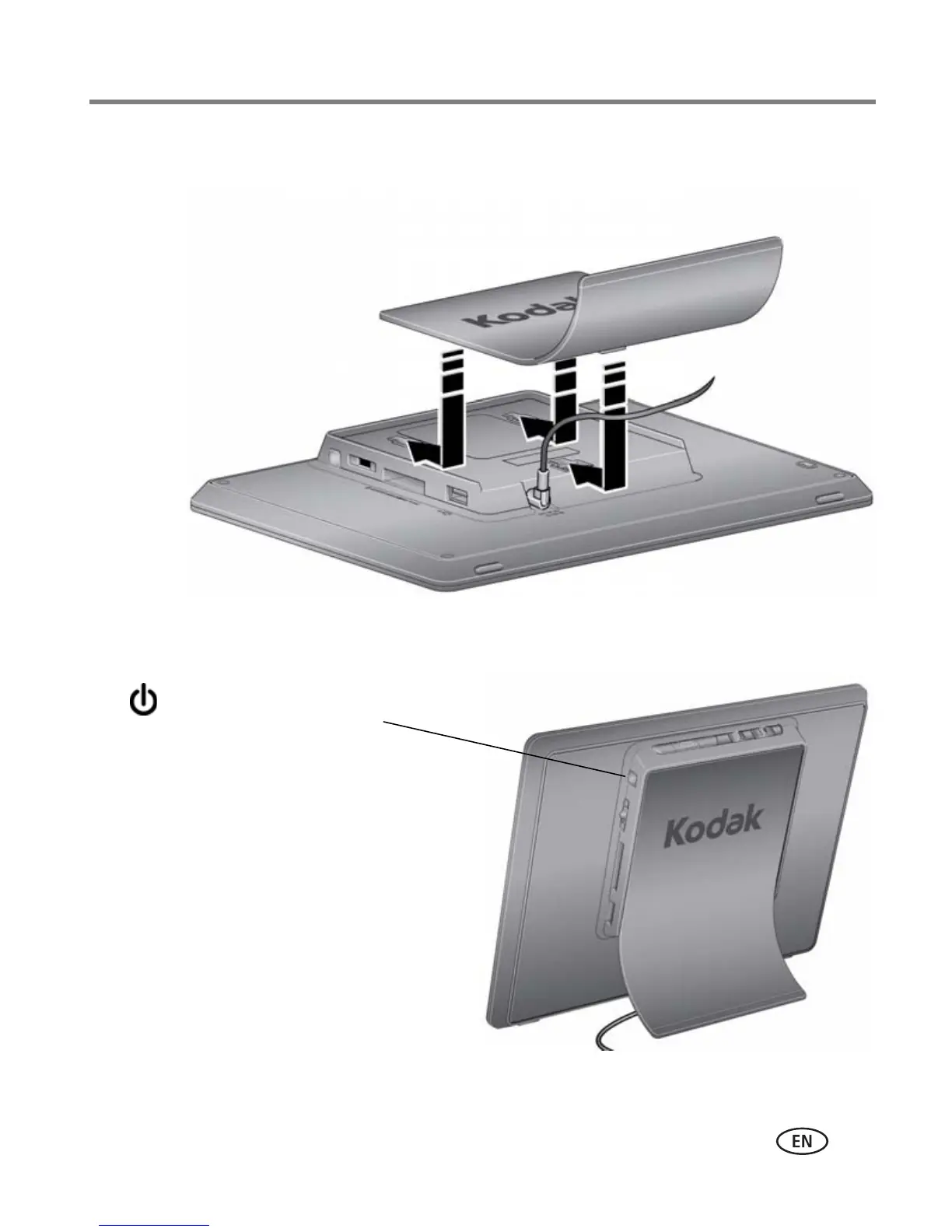 Kodak

Kodak

EN