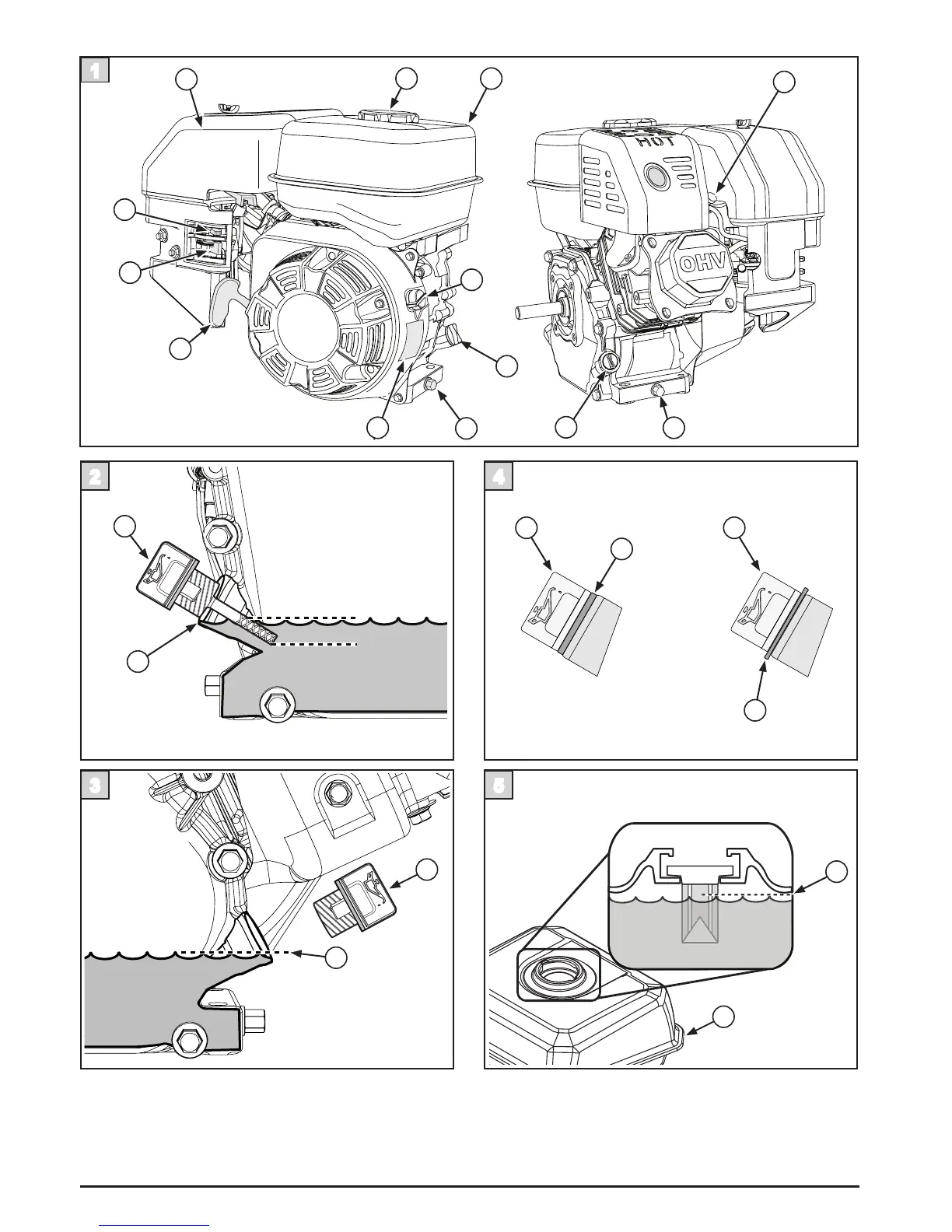 1

HOT

OHV

2

4

3

5