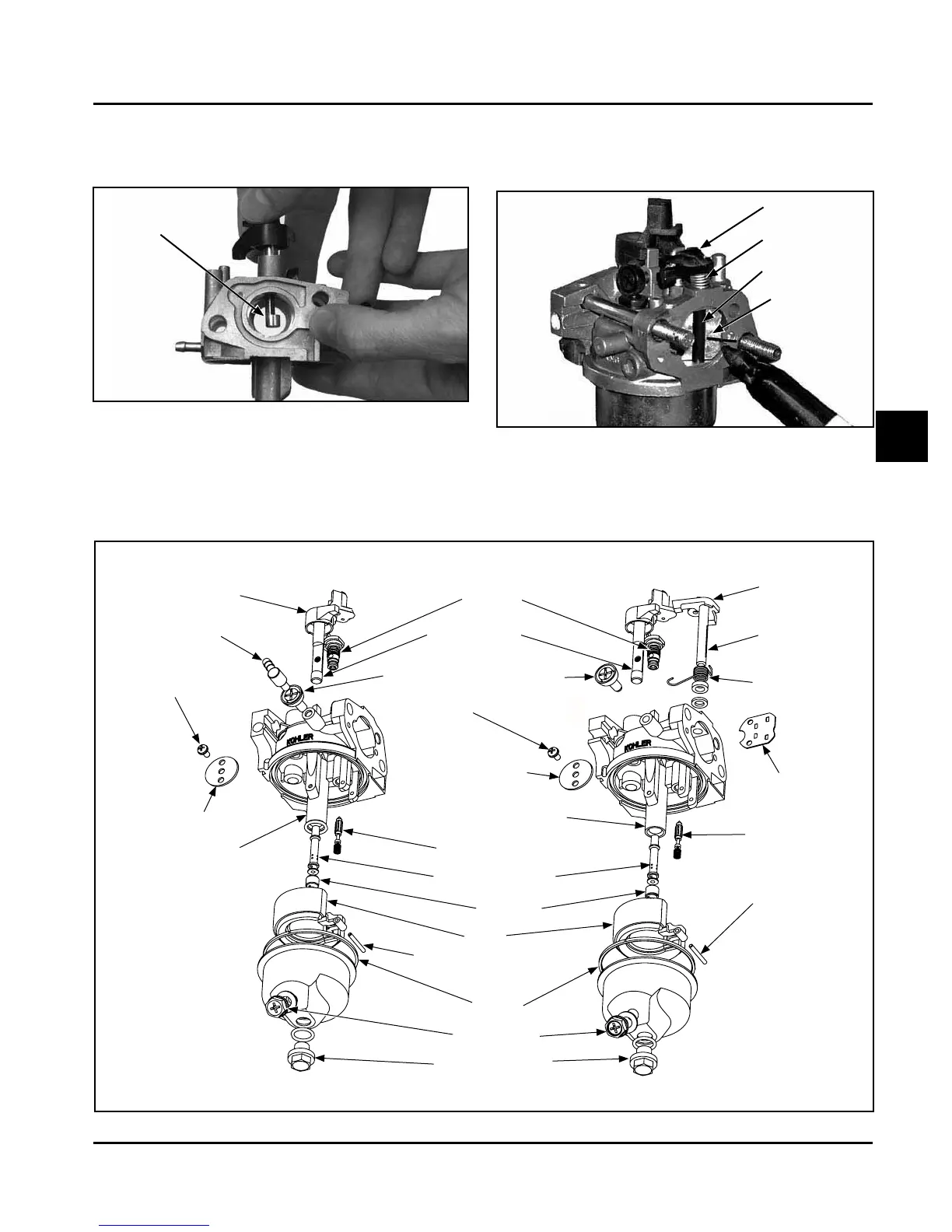 KOHLER

KOHLER