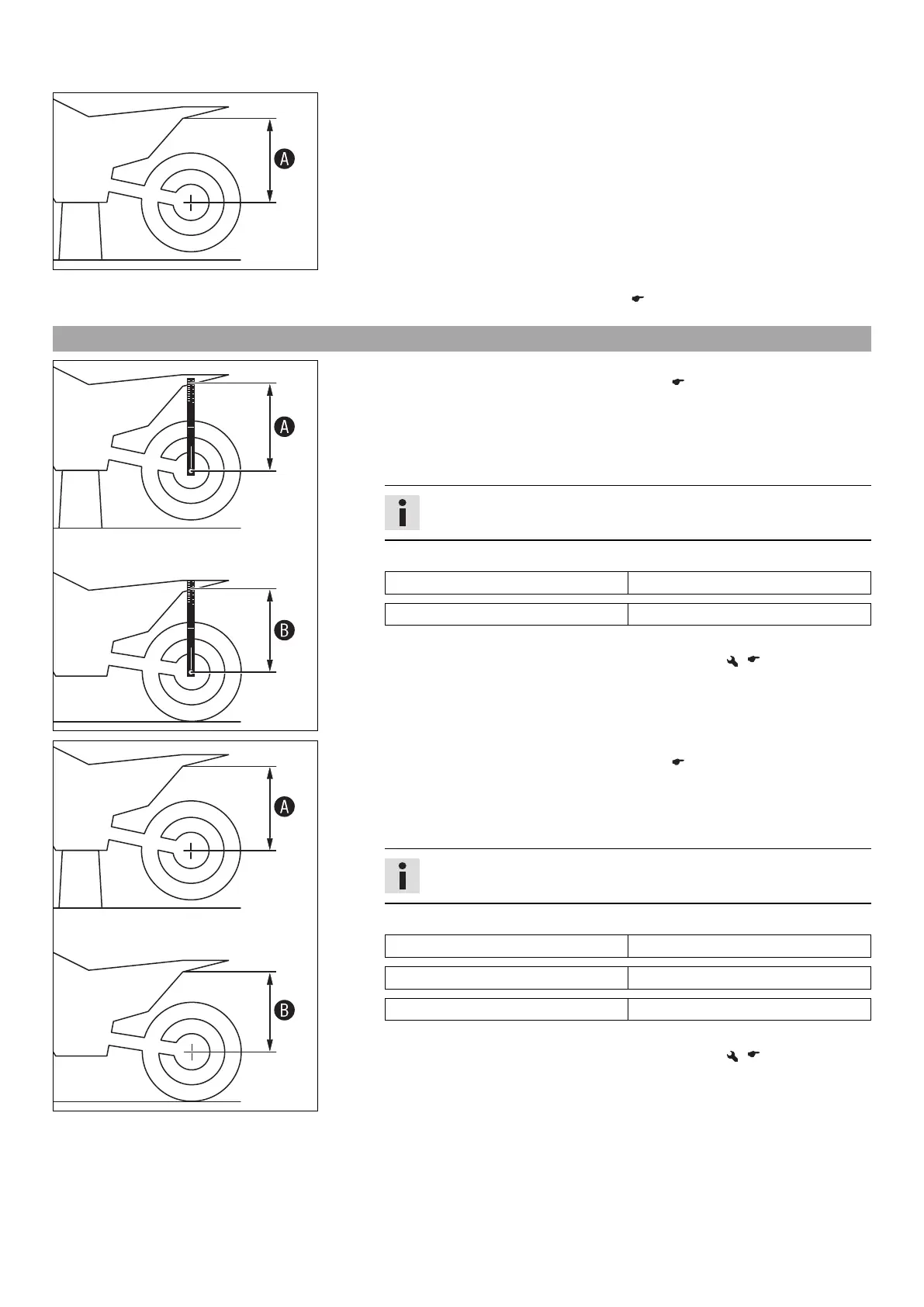 A

A

B

A

B