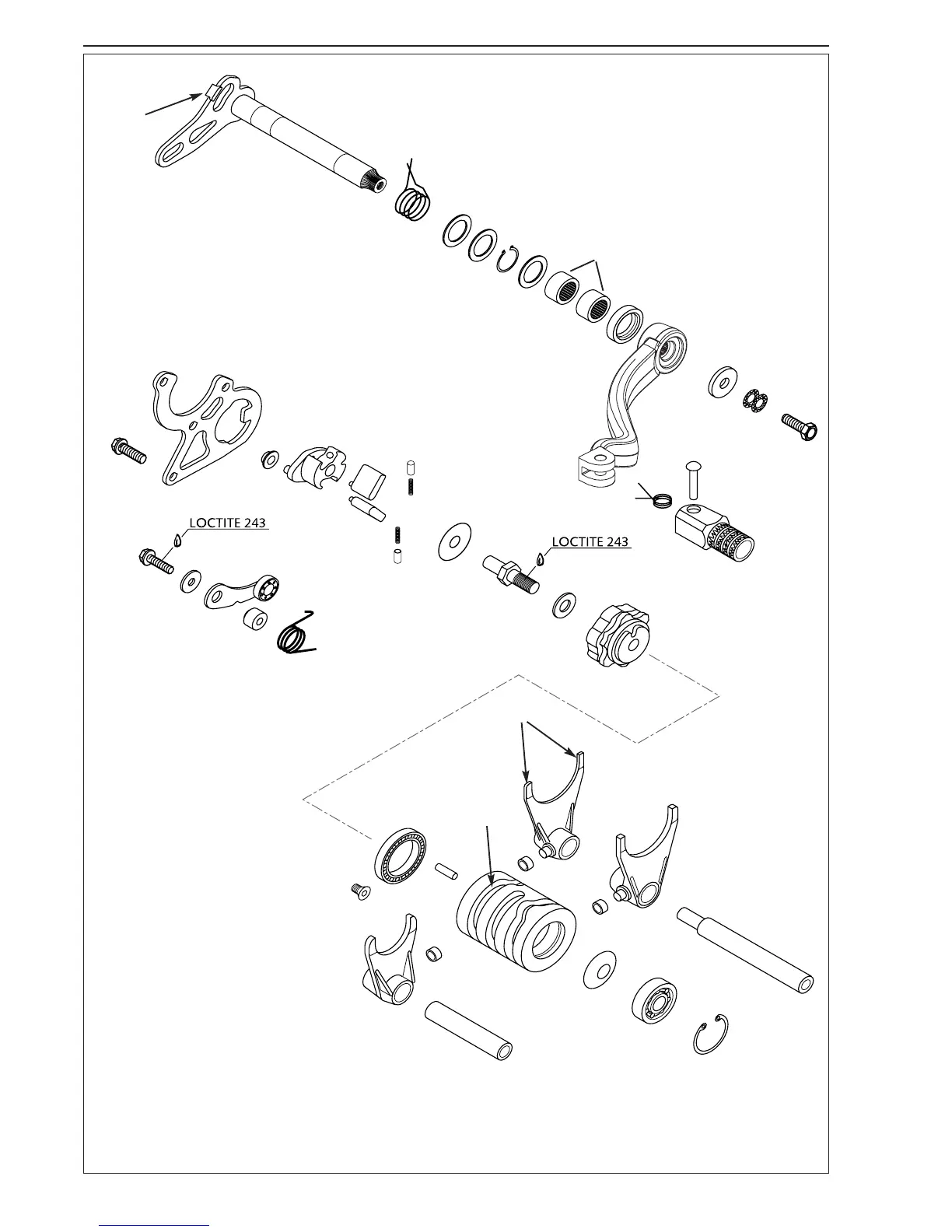 LOCTITE 243

LOCTITE 243