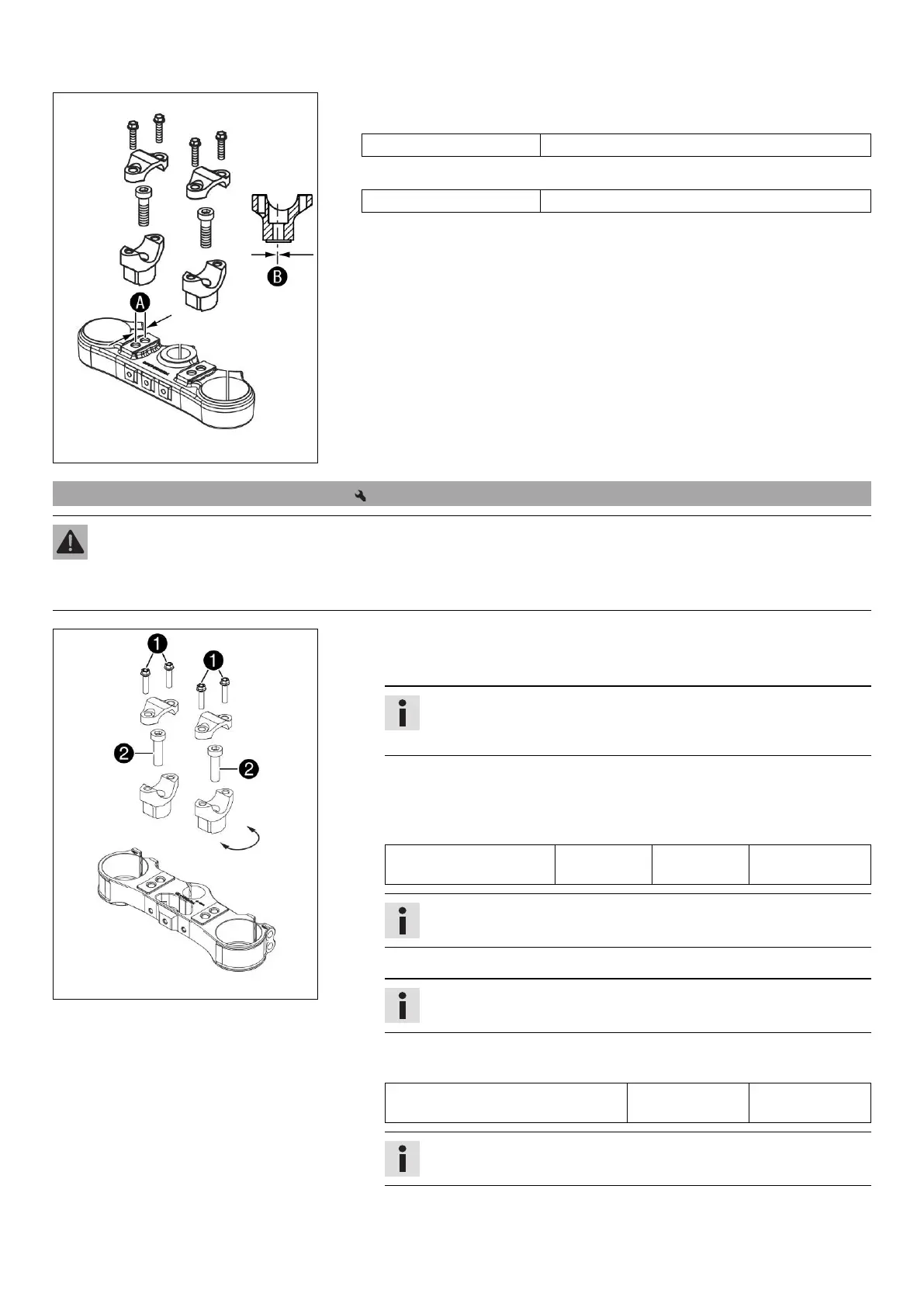 A

B

1

1

2

2