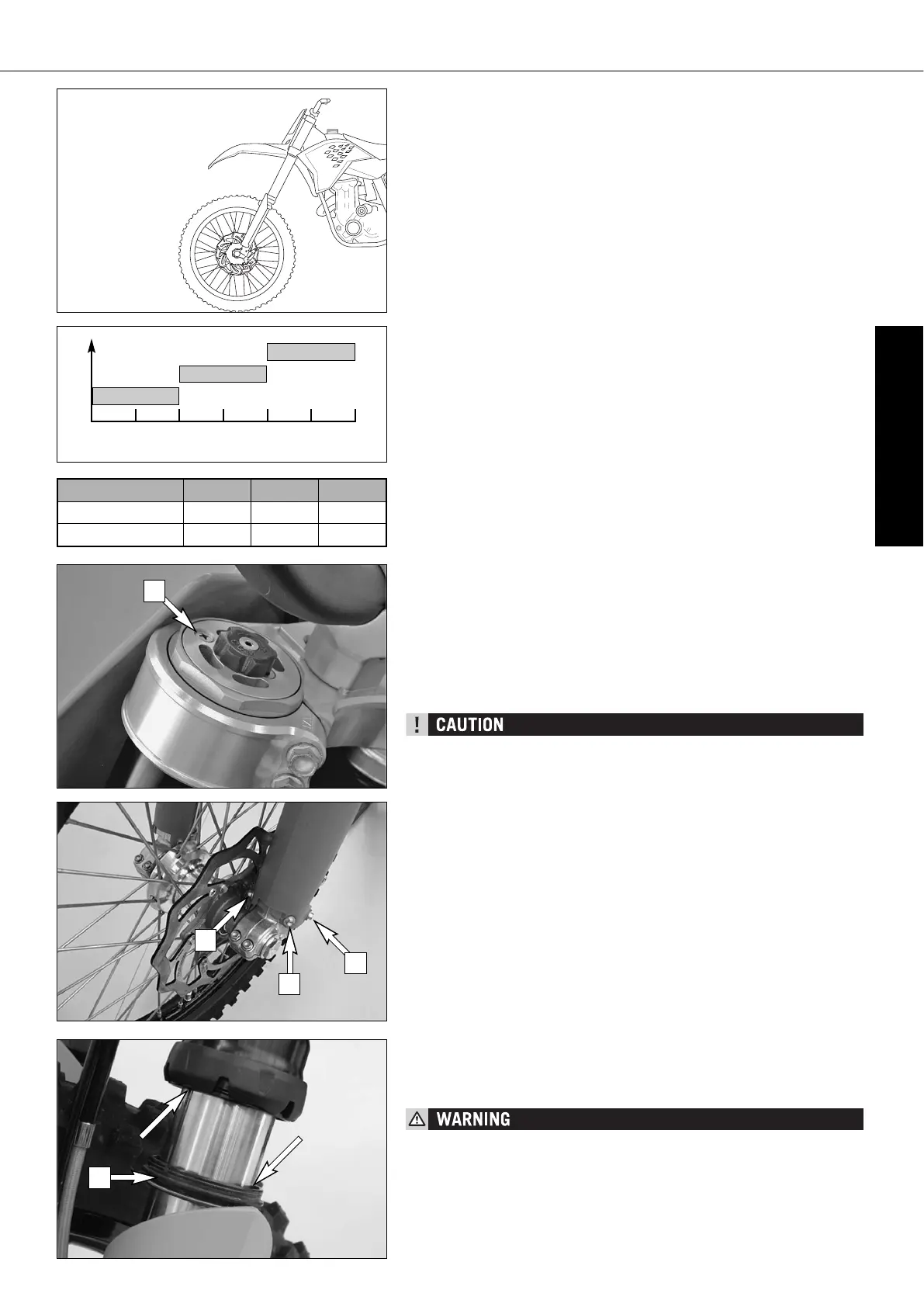 CAUTION

WARNING