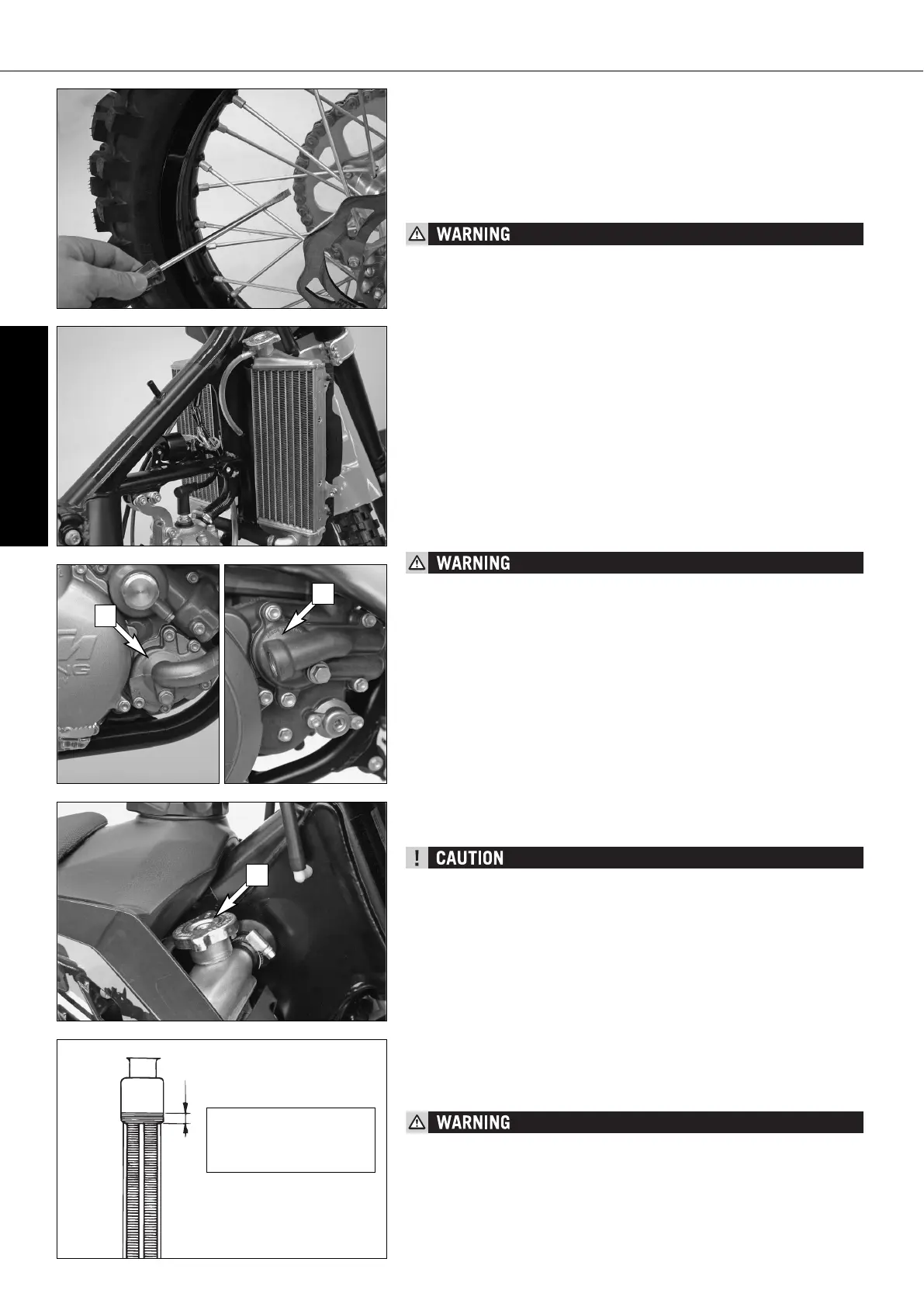 WARNING

WARNING

CAUTION

WARNING