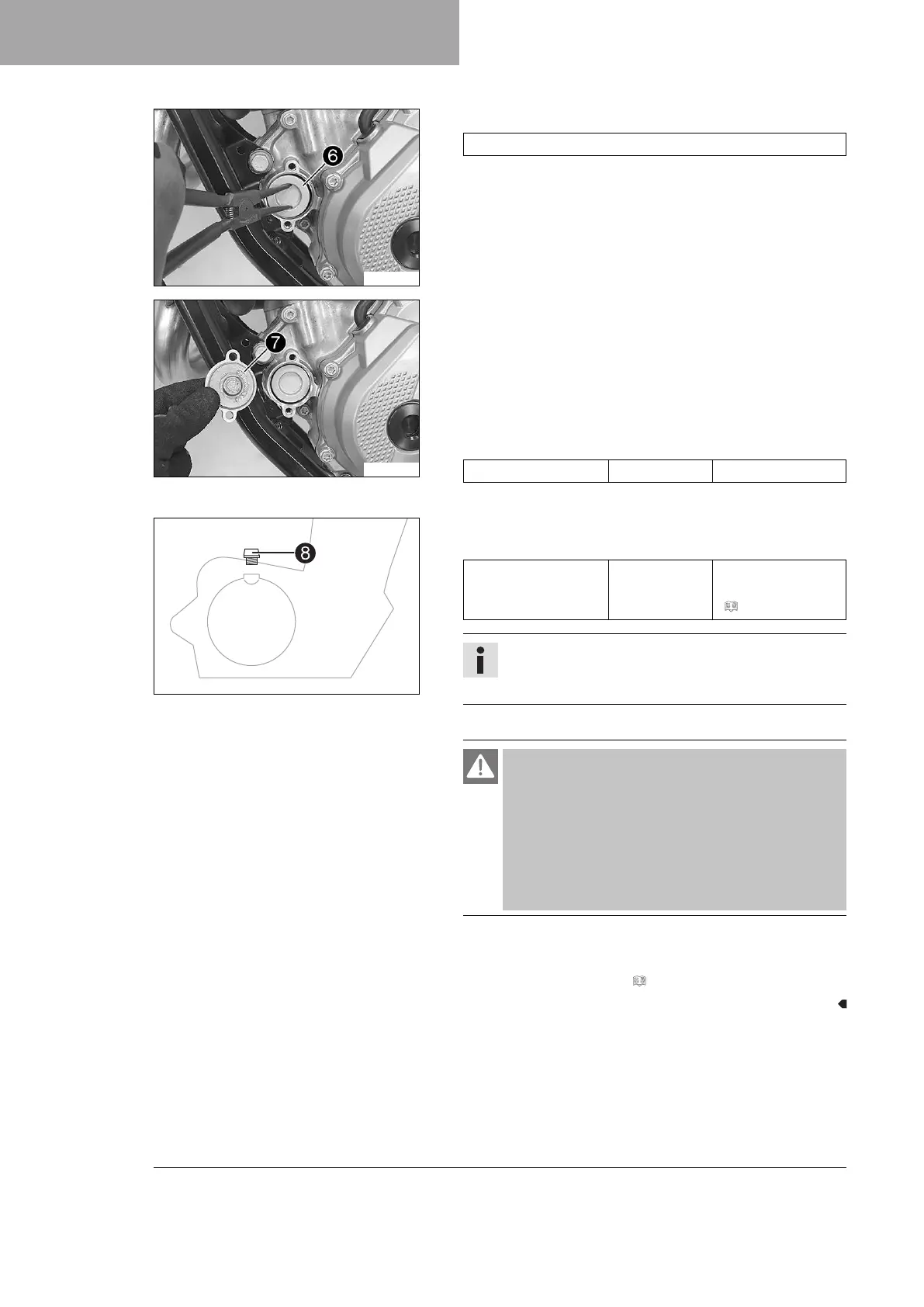 6

7

8