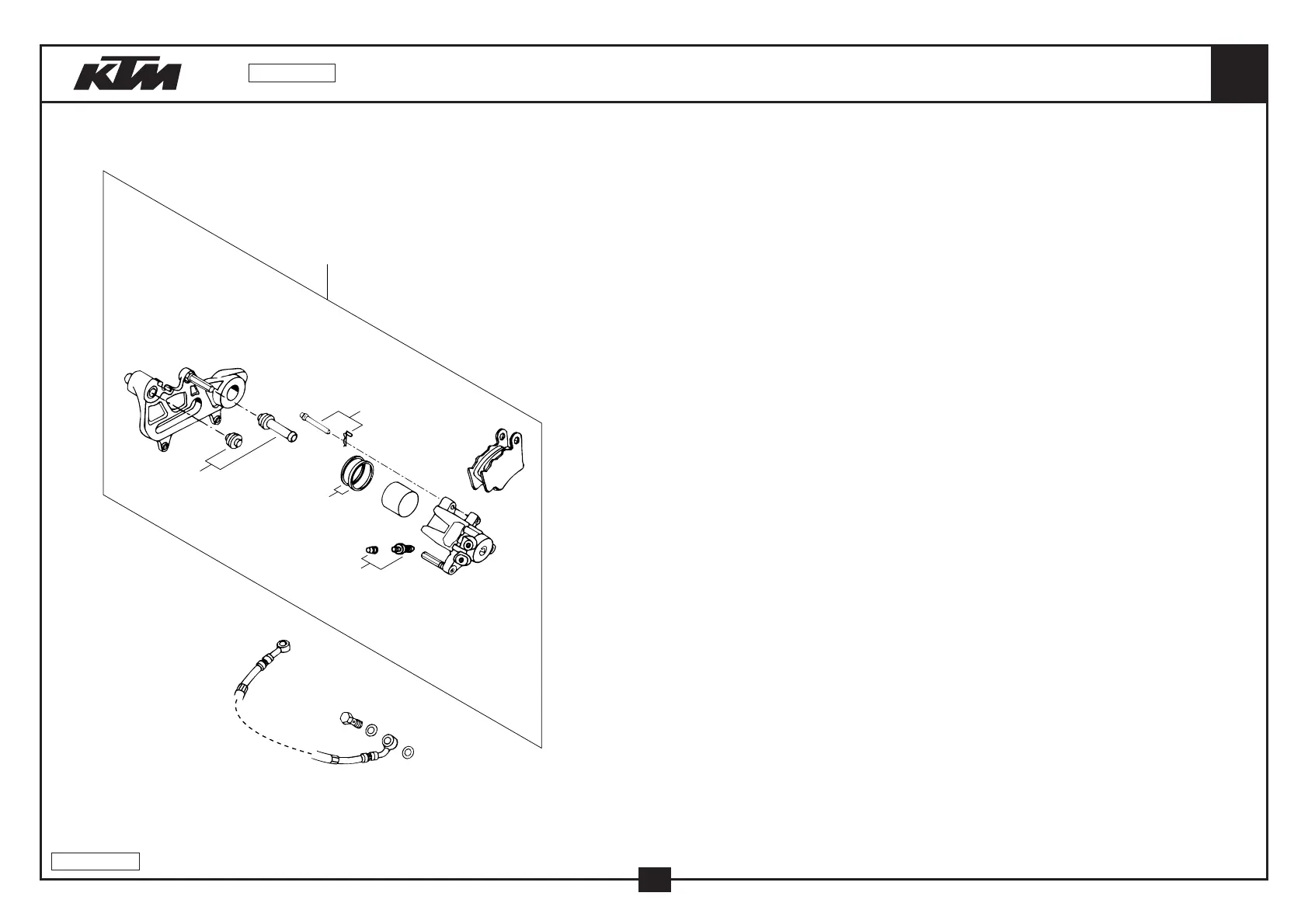 KTM