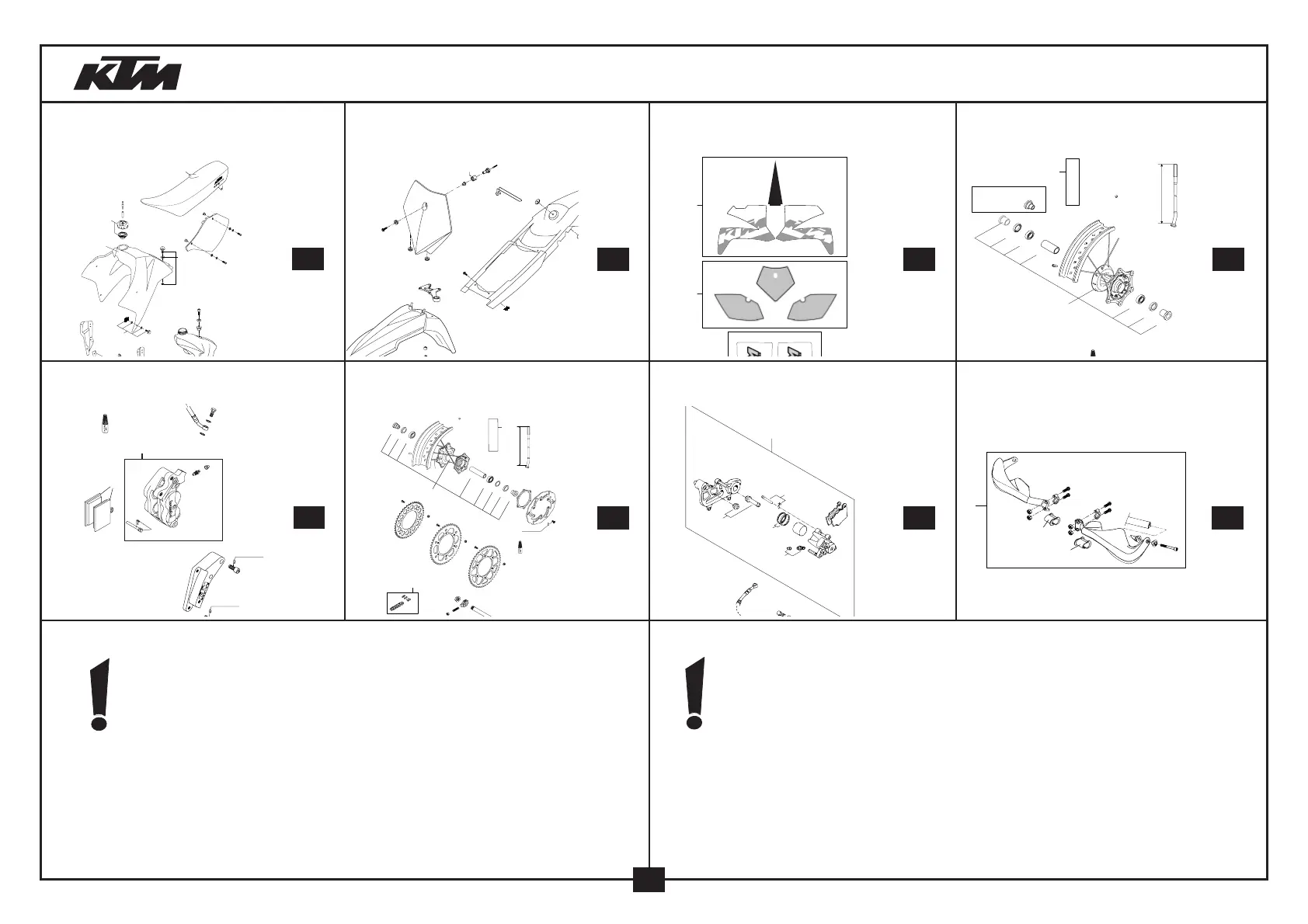 KTM