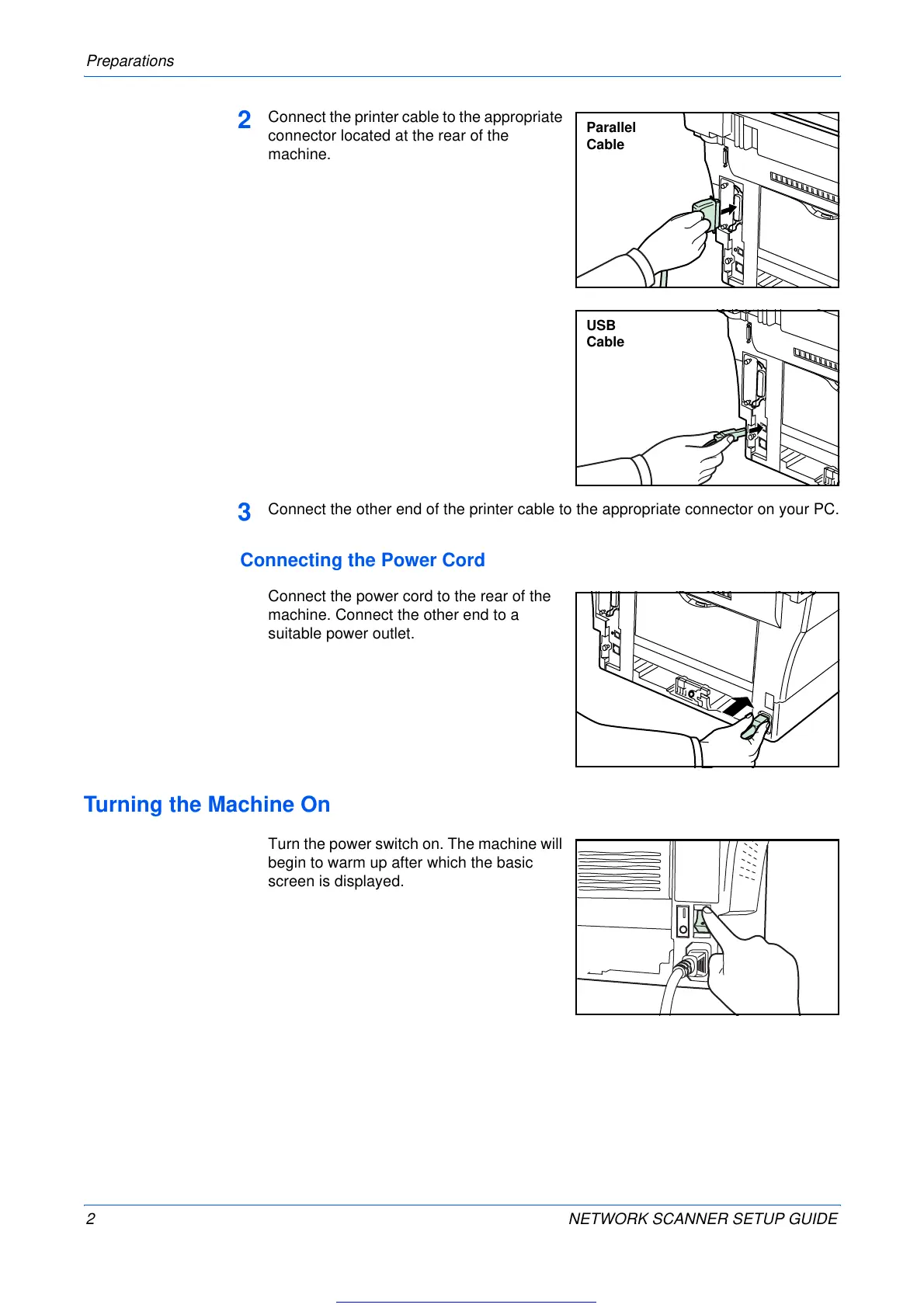 Preparations

2 Connect the printer cable to the appropriate connector located at the rear of the machine.

Parallel Cable

USB Cable

3 Connect the other end of the printer cable to the appropriate connector on your PC.

Connecting the Power Cord

Connect the power cord to the rear of the machine. Connect the other end to a suitable power outlet.

Turning the Machine On

Turn the power switch on. The machine will begin to warm up after which the basic screen is displayed.

2 NETWORK SCANNER SETUP GUIDE