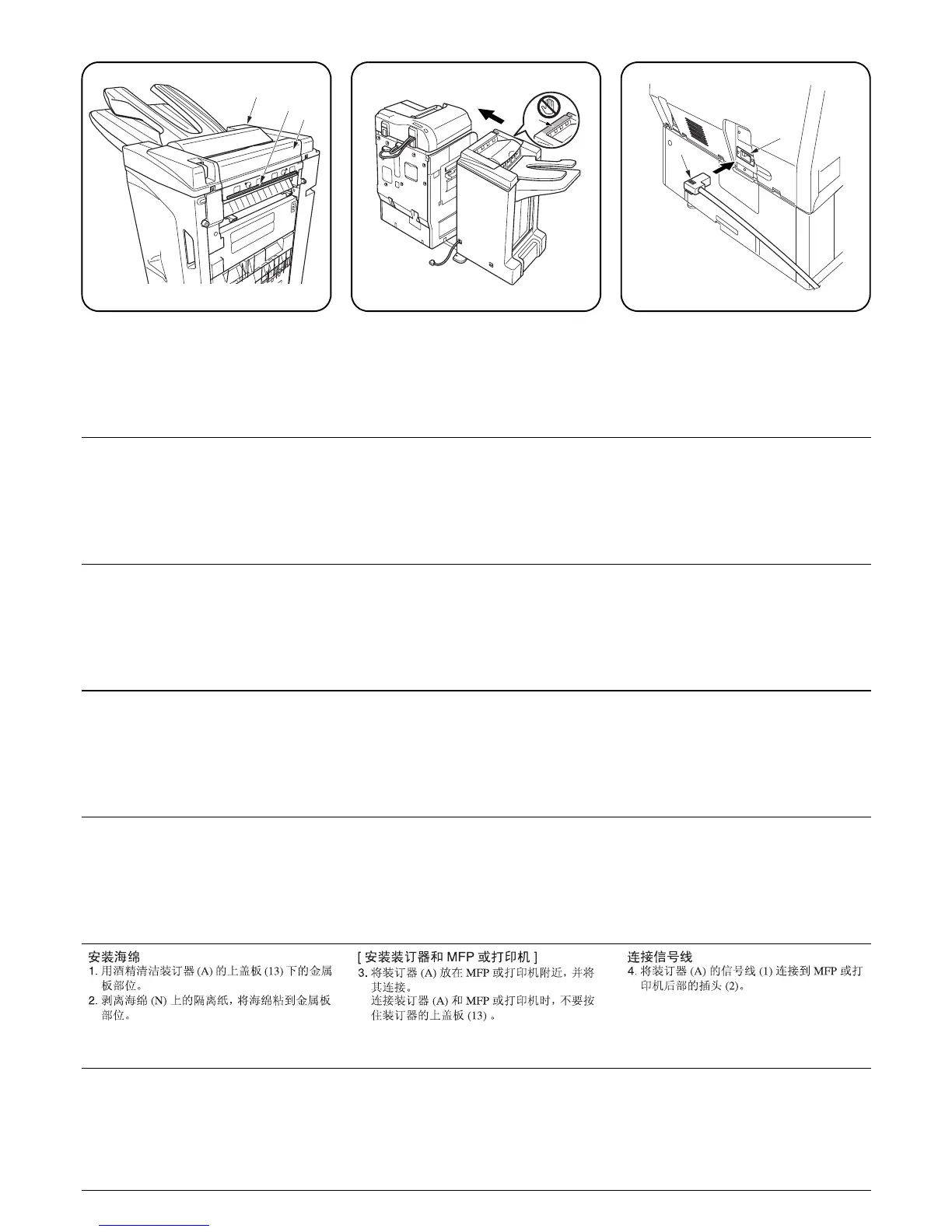 安装海绵
1. 用酒精清洁装订器 (A) 的上盖板 (13) 下的金属板部位。
2. 剥离海绵 (N) 上的隔离纸，将海绵粘到金属板部位。

[ 安装装订器和 MFP 或打印机 ]
3. 将装订器 (A) 放在 MFP 或打印机附近，并将其连接。
连接装订器 (A) 和 MFP 或打印机时，不要按住装订器的上盖板 (13) 。

连接信号线
4. 将装订器 (A) 的信号线 (1) 连接到 MFP 或打印机后部的插头 (2)。