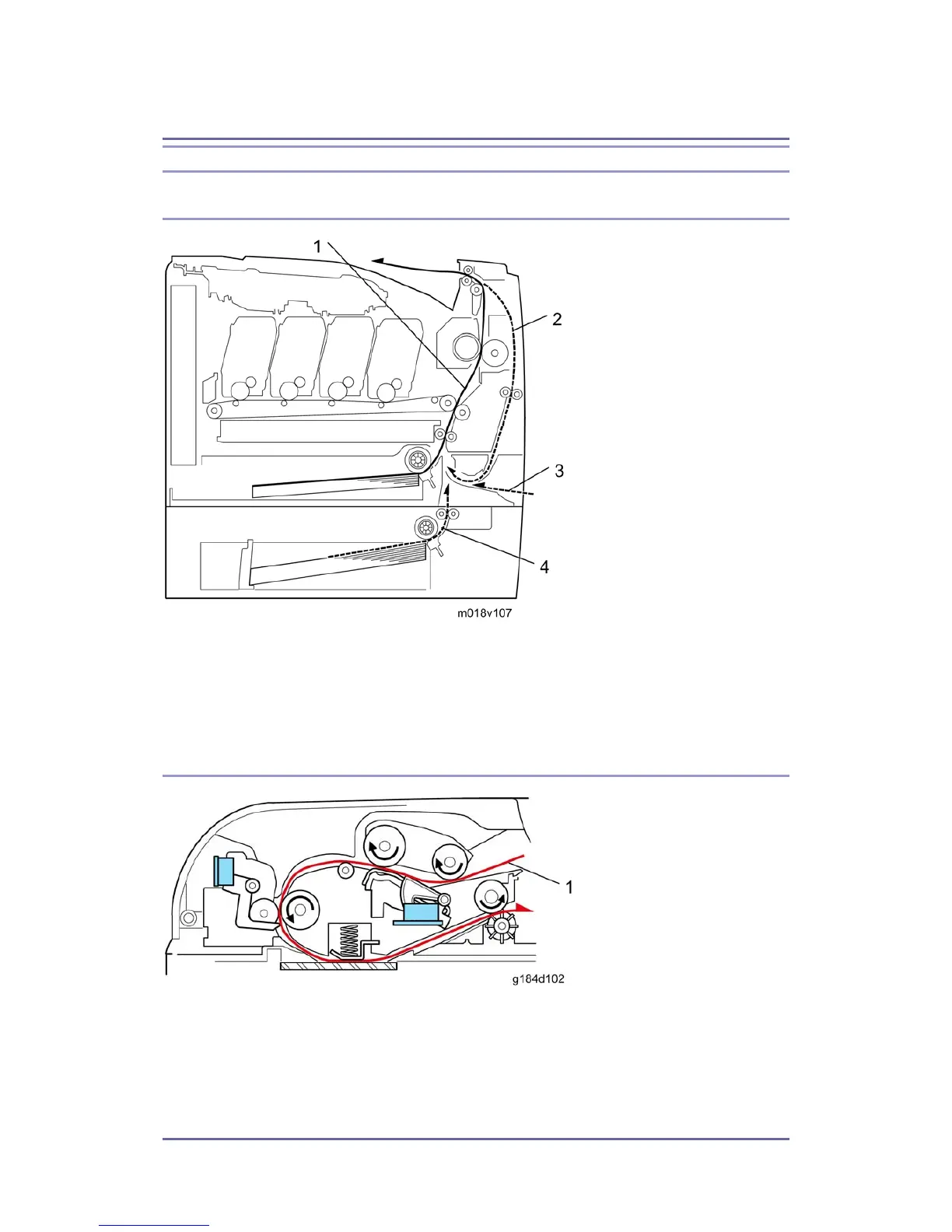 1

2

3

4

m018v107

1

g184d102