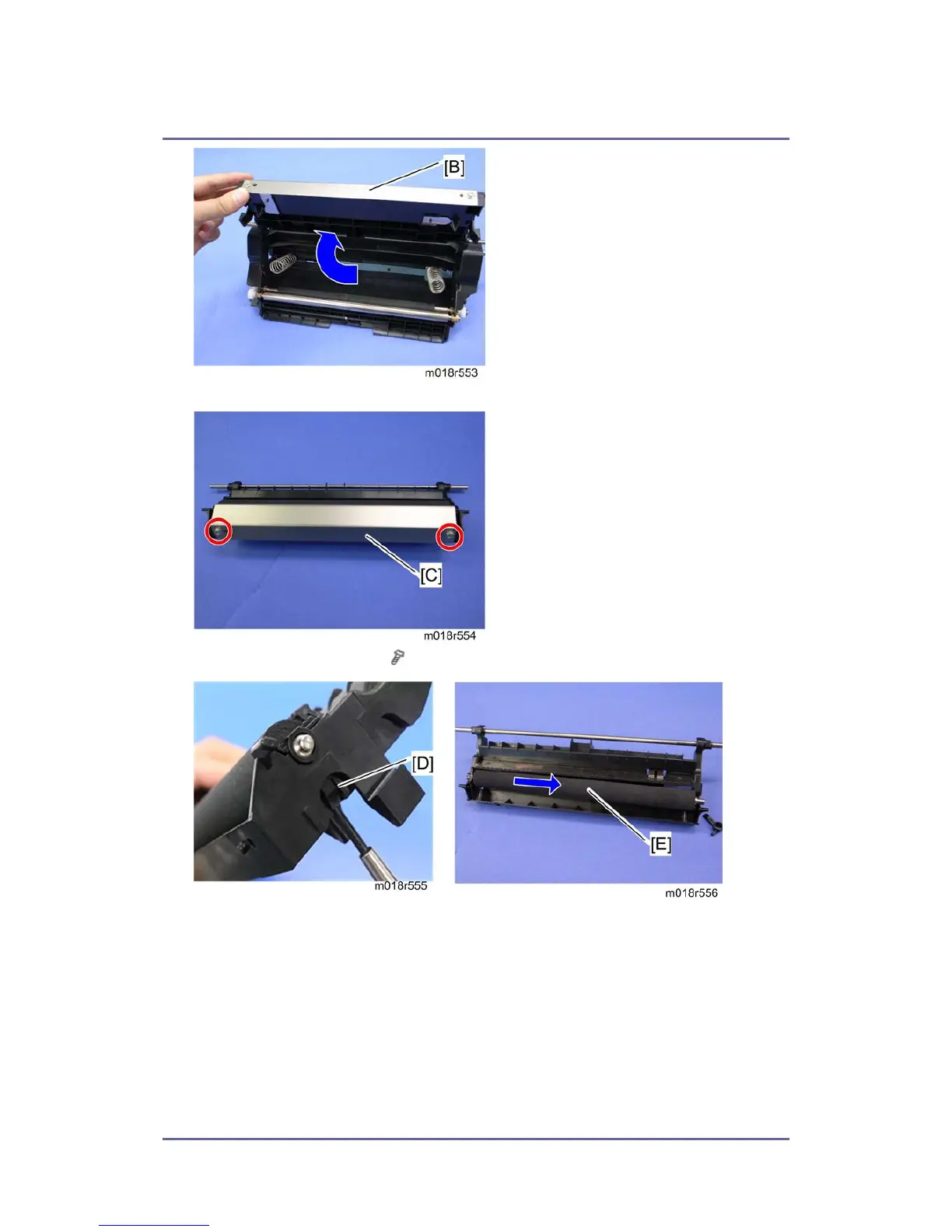 [B]

m018r553

[C]

m018r554

[D]

m018r555

[E]

m018r556