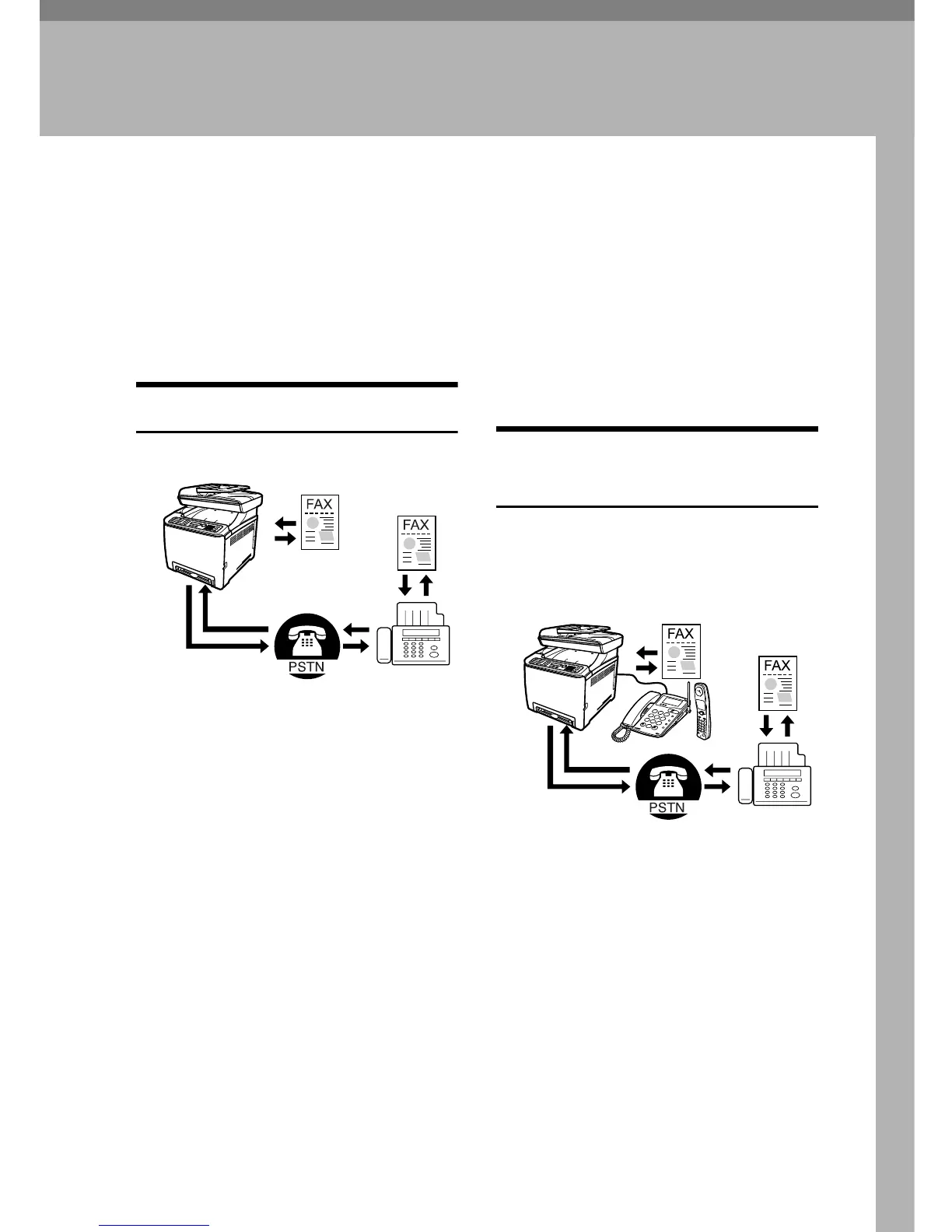 FAX

FAX

PSTN

FAX

FAX

PSTN