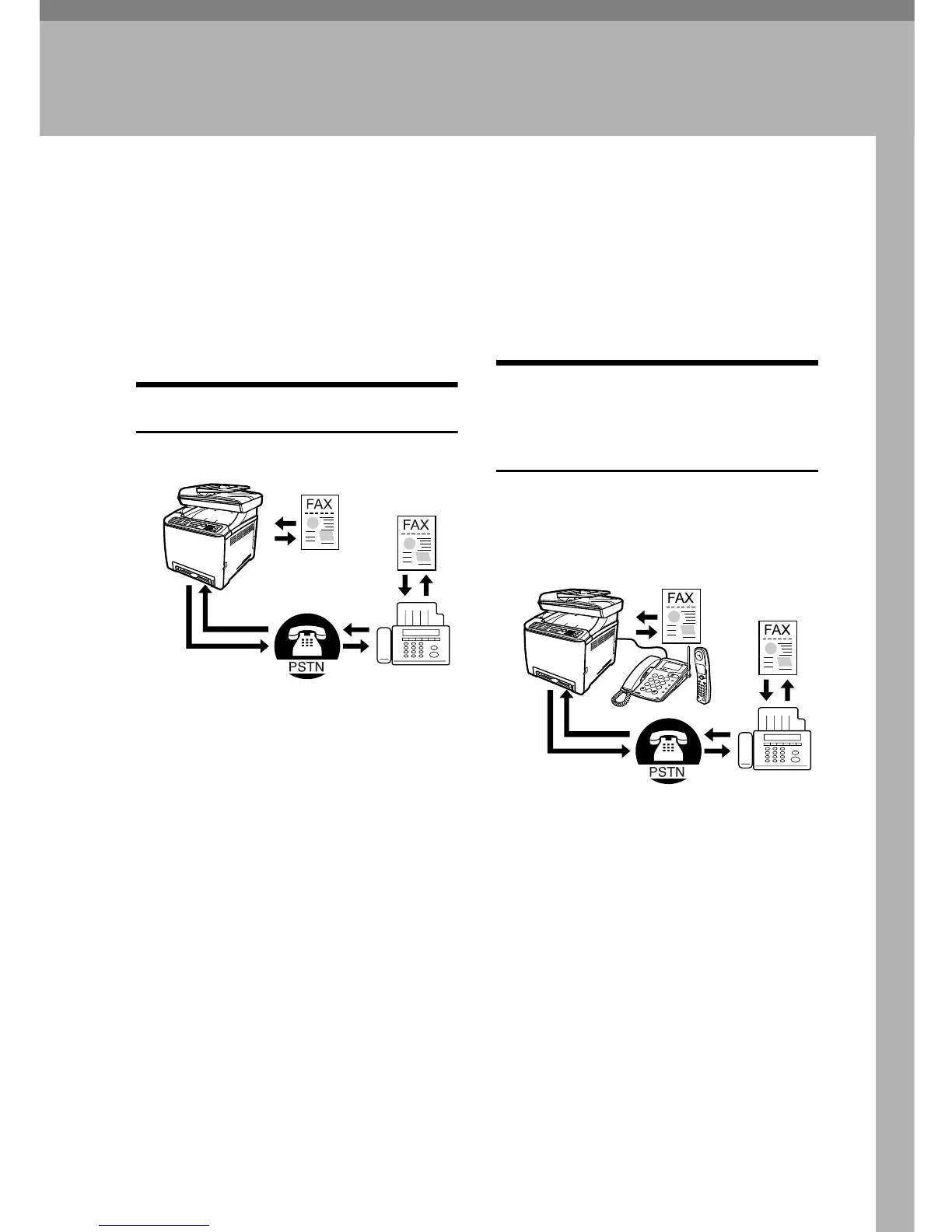 FAX

FAX

PSTN

FAX

FAX

PSTN