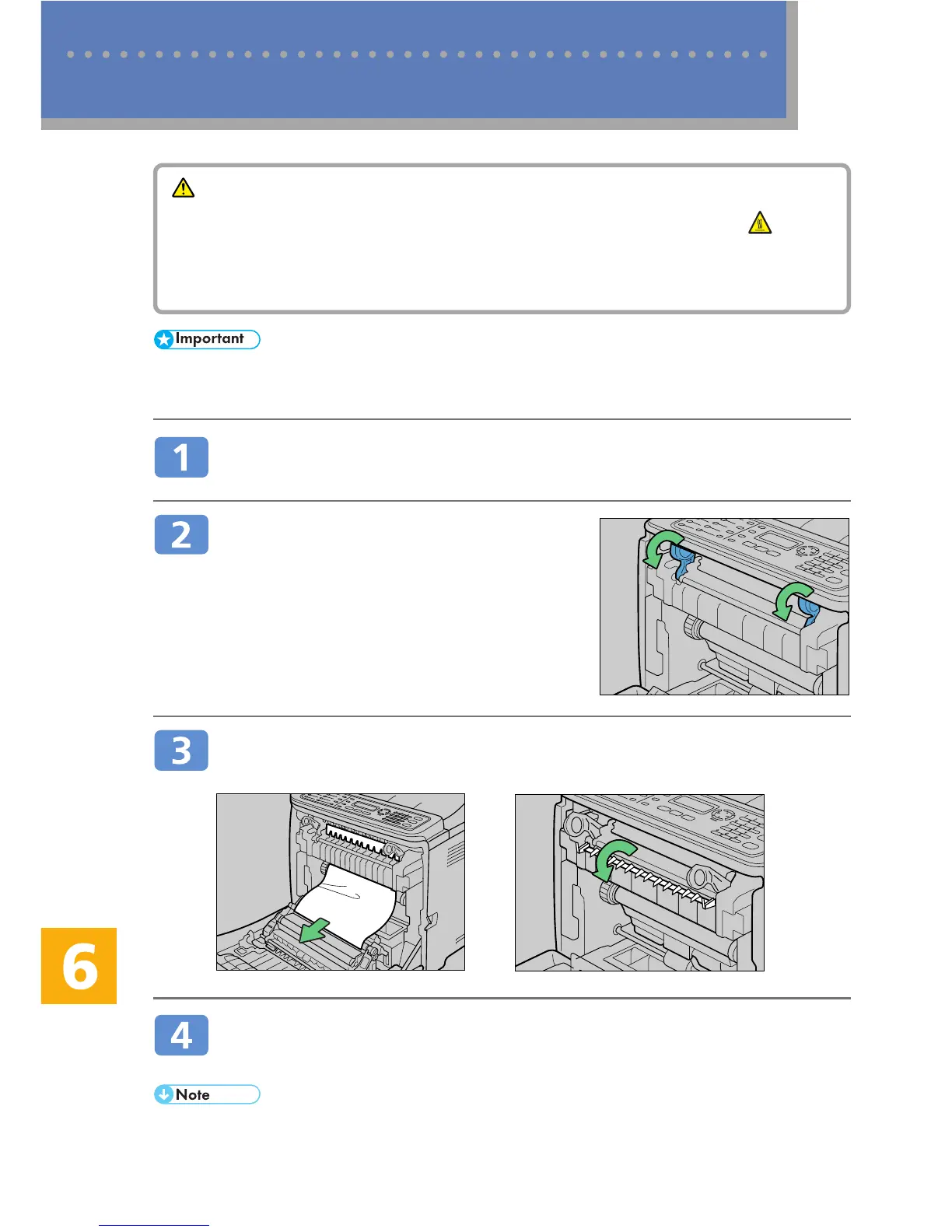 Important

1

2

3

6

4

Note