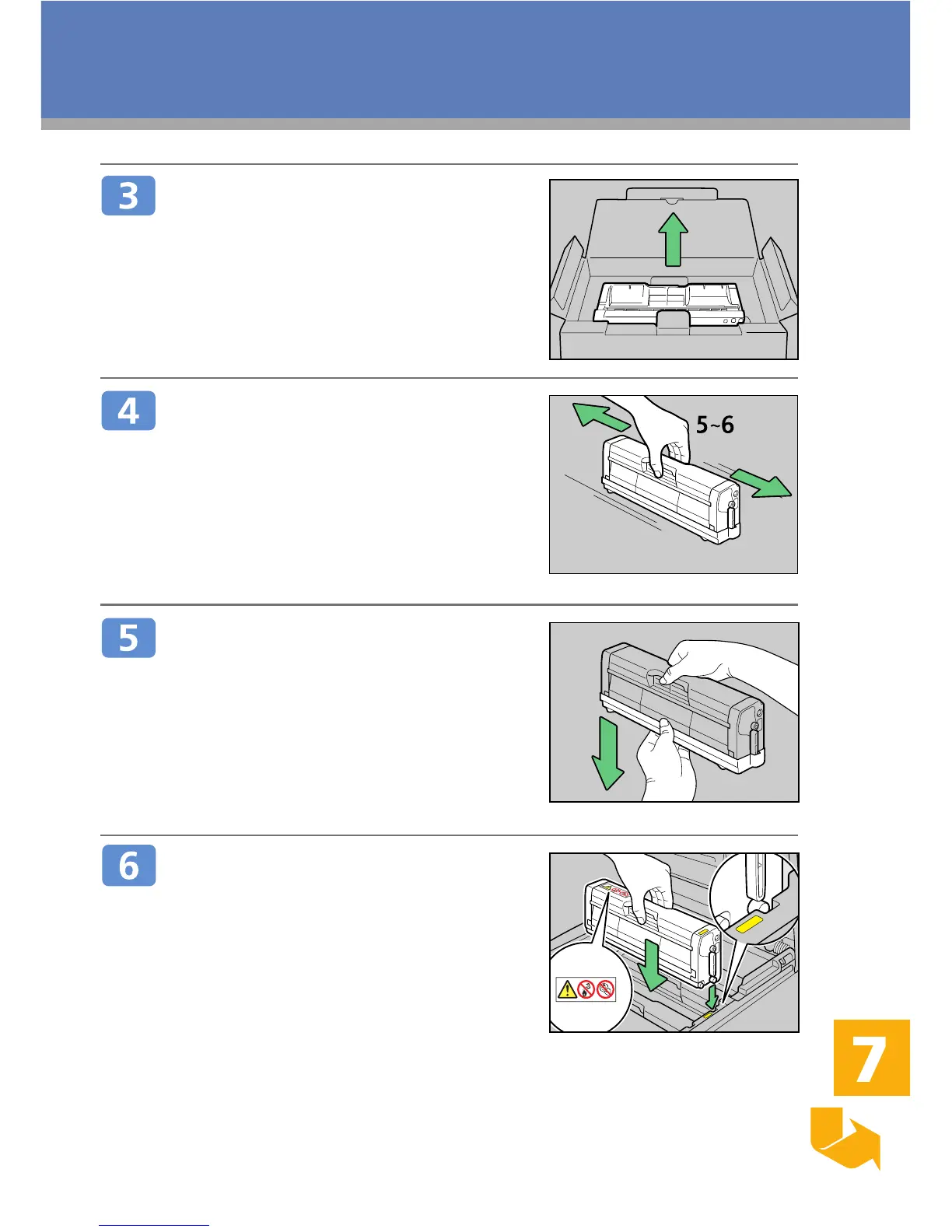 3

4

5~6

5

6

7