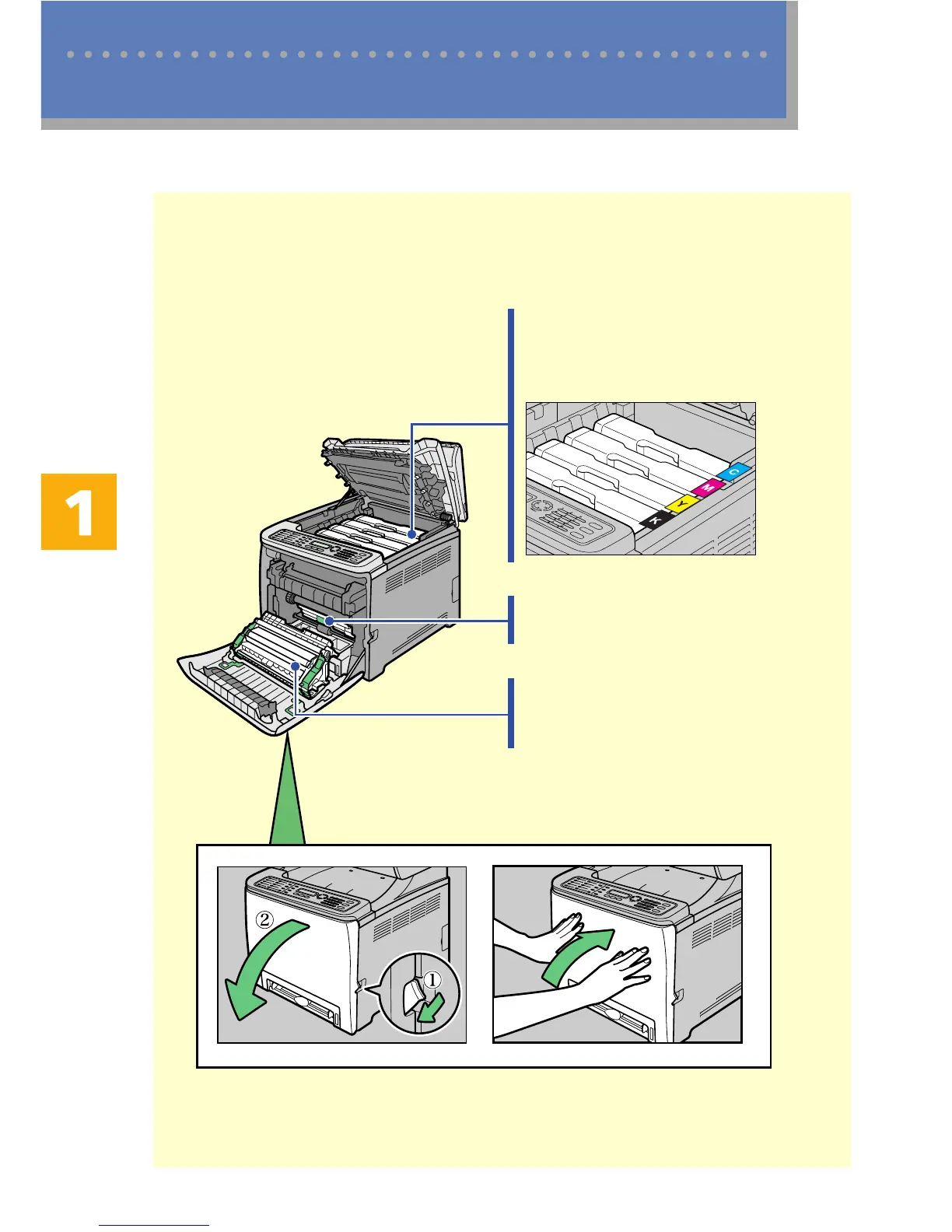 1

C

M

Y

K

②

①