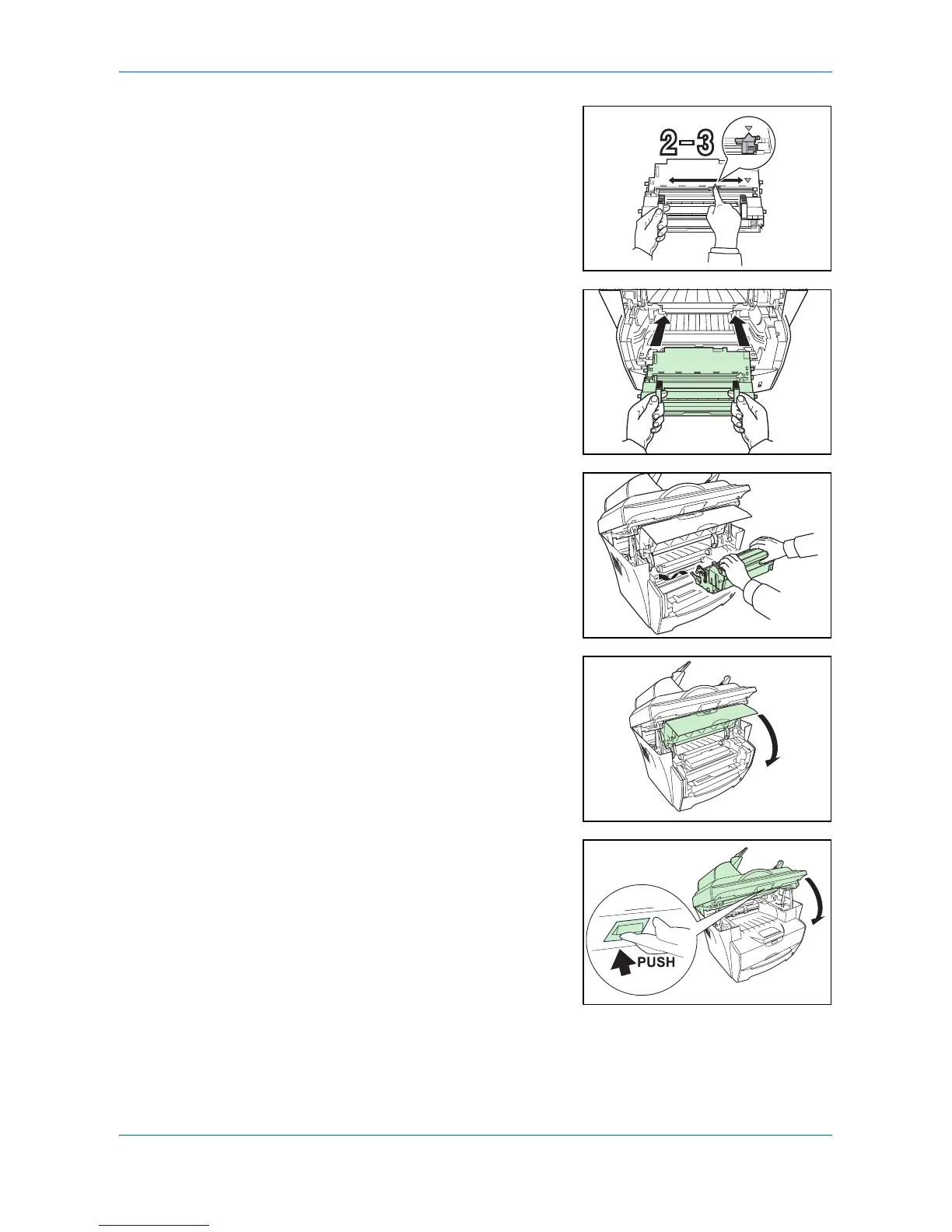 2-3

PUSH