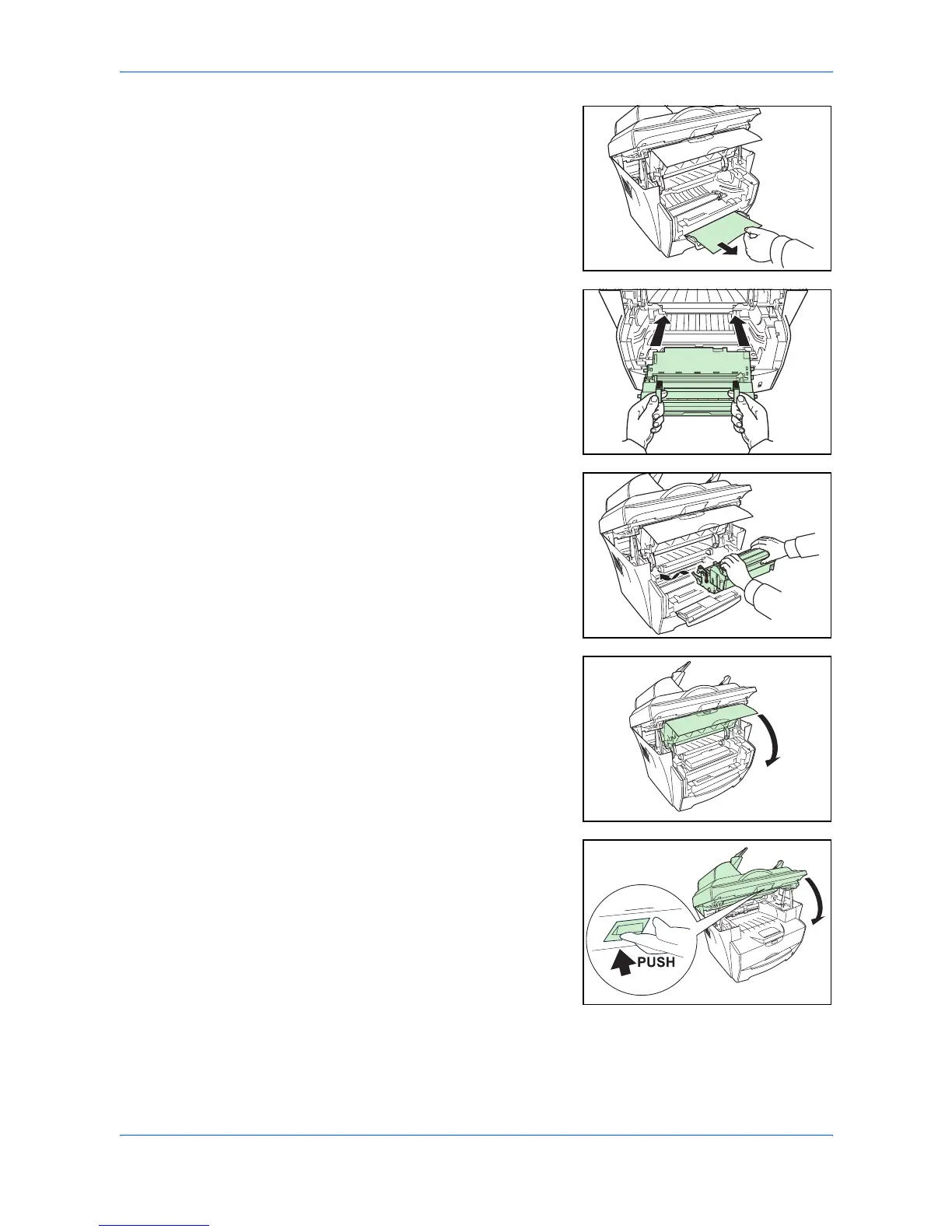 PUSH